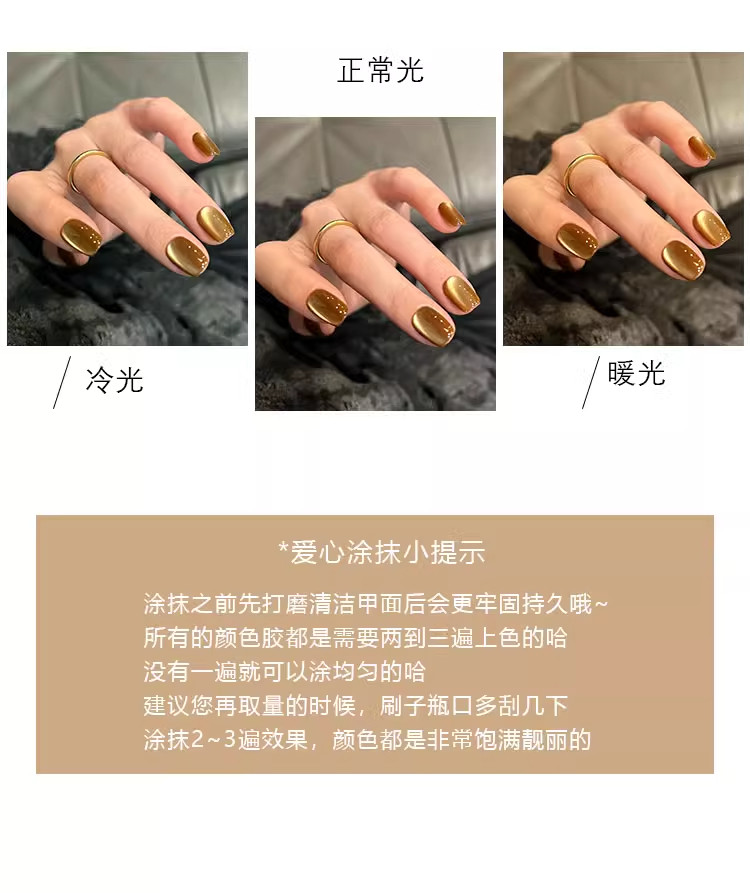 正常光

冷光

暖光

*爱心涂抹小提示

涂抹之前先打磨清洁甲面后会更牢固持久哦~
所有的颜色胶都是需要两到三遍上色的哈
没有一遍就可以涂均匀的哈
建议您再取量的时候，刷子瓶口多刮几下
涂抹2~3遍效果，颜色都是非常饱满靓丽的