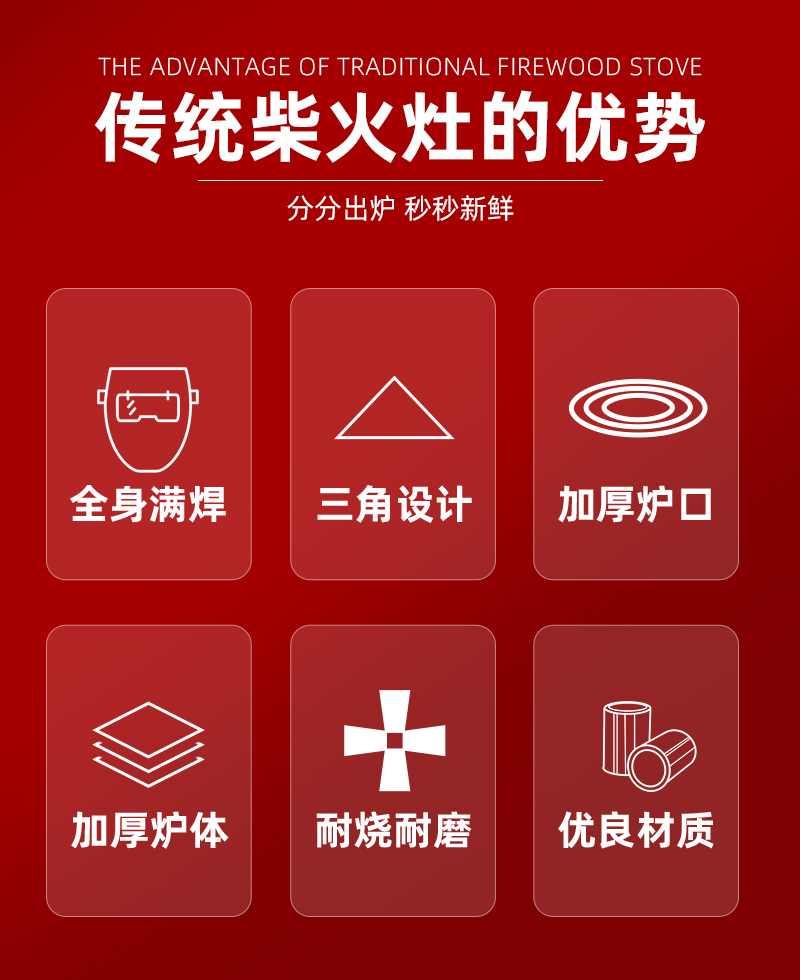 THE ADVANTAGE OF TRADITIONAL FIREWOOD STOVE

传统柴火灶的优势

分分出炉 秒秒新鲜

全身满焊

三角设计

加厚炉口

加厚炉体

耐烧耐磨

优良材质