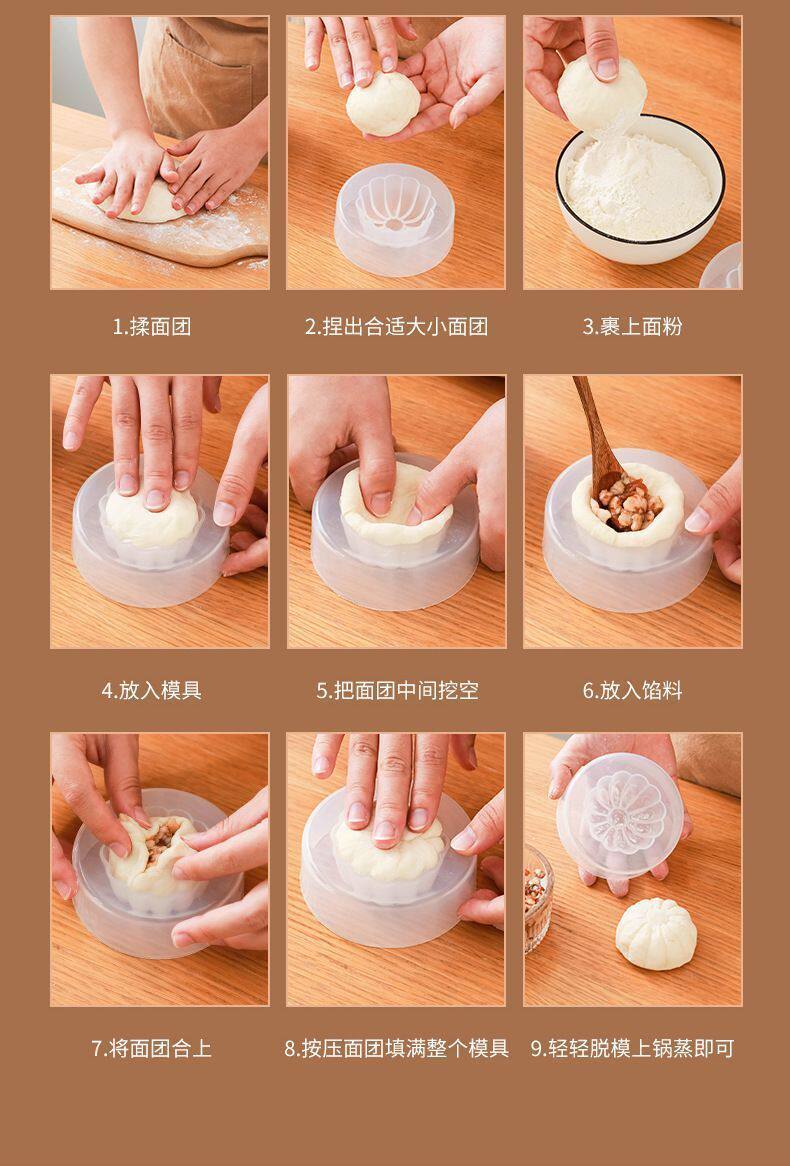 1.揉面团

2.捏出合适大小面团

3.裹上面粉

4.放入模具

5.把面团中间挖空

6.放入馅料

7.将面团合上

8.按压面团填满整个模具

9.轻轻脱模上锅蒸即可