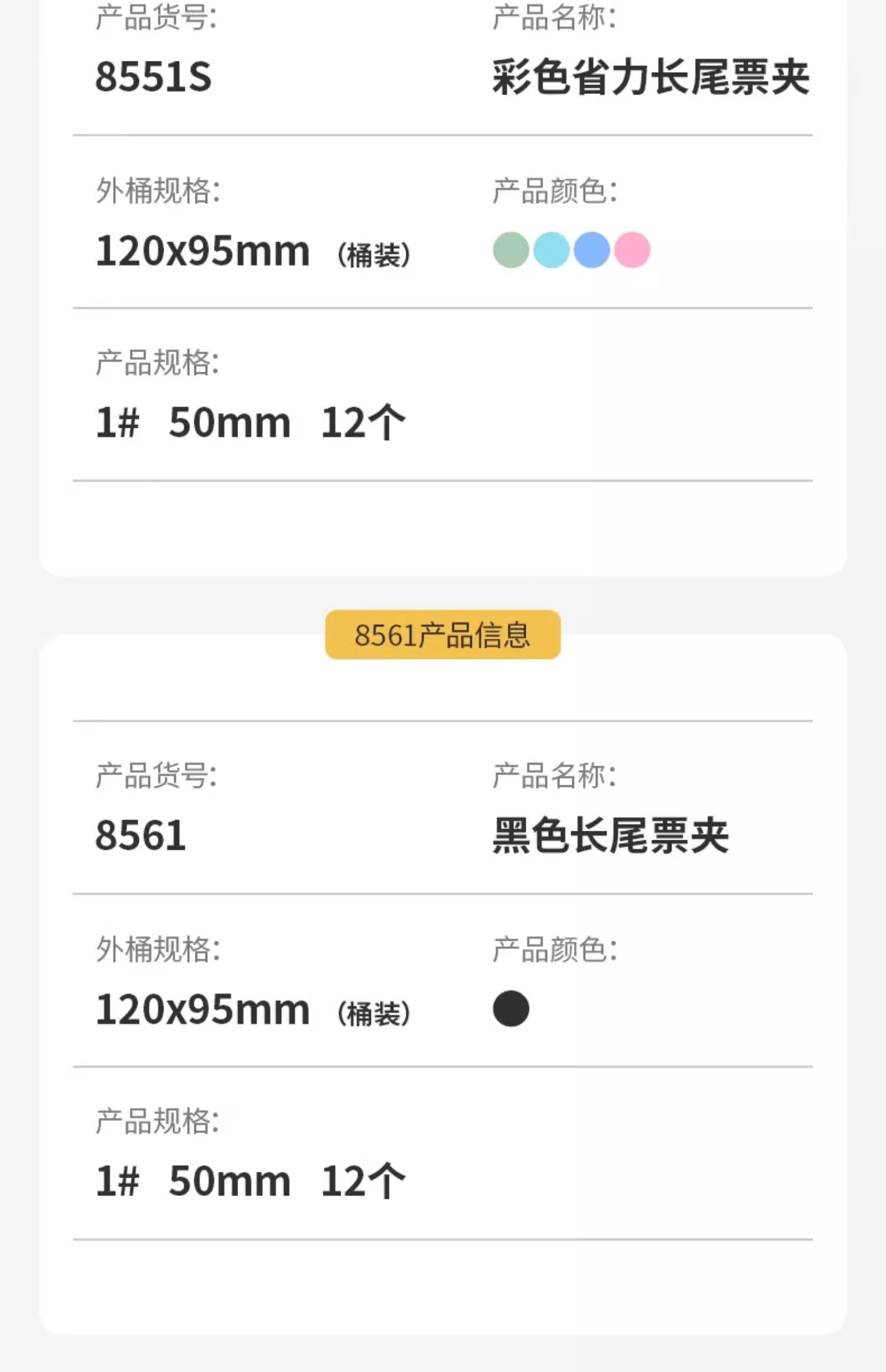 产品货号:
8551S

产品名称:
彩色省力长尾票夹

外桶规格:
120x95mm （桶装）

产品颜色:

产品规格:
1# 50mm 12个

8561产品信息

产品货号:
8561

产品名称:
黑色长尾票夹

外桶规格:
120x95mm （桶装）

产品颜色:

产品规格:
1# 50mm 12个