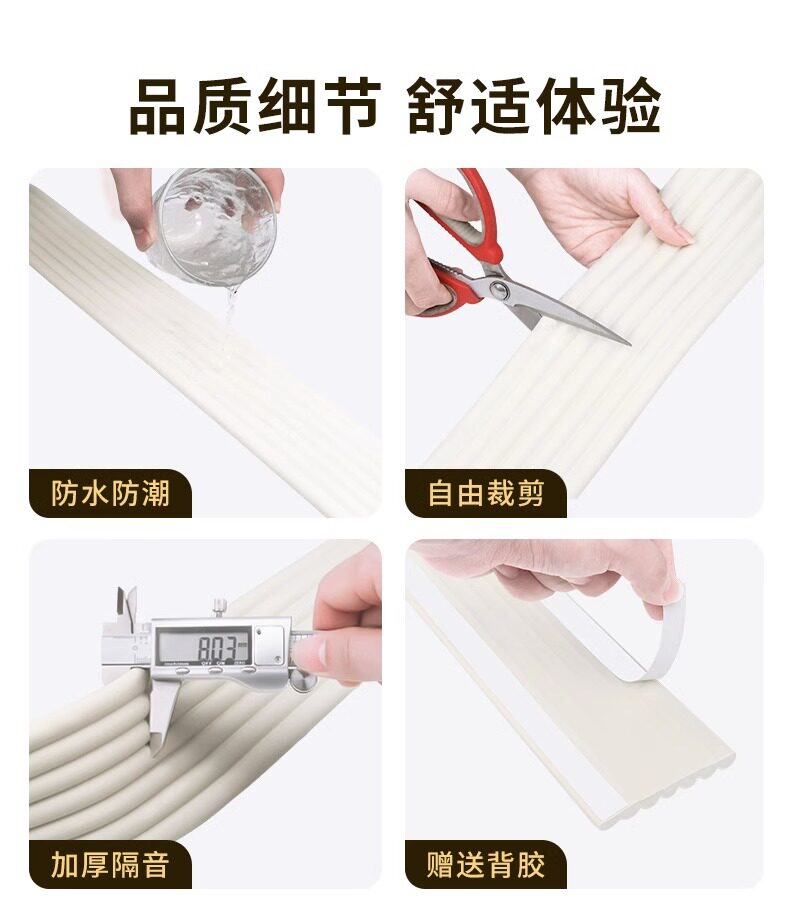 品质细节 舒适体验

防水防潮

自由裁剪

8.03

加厚隔音

赠送背胶