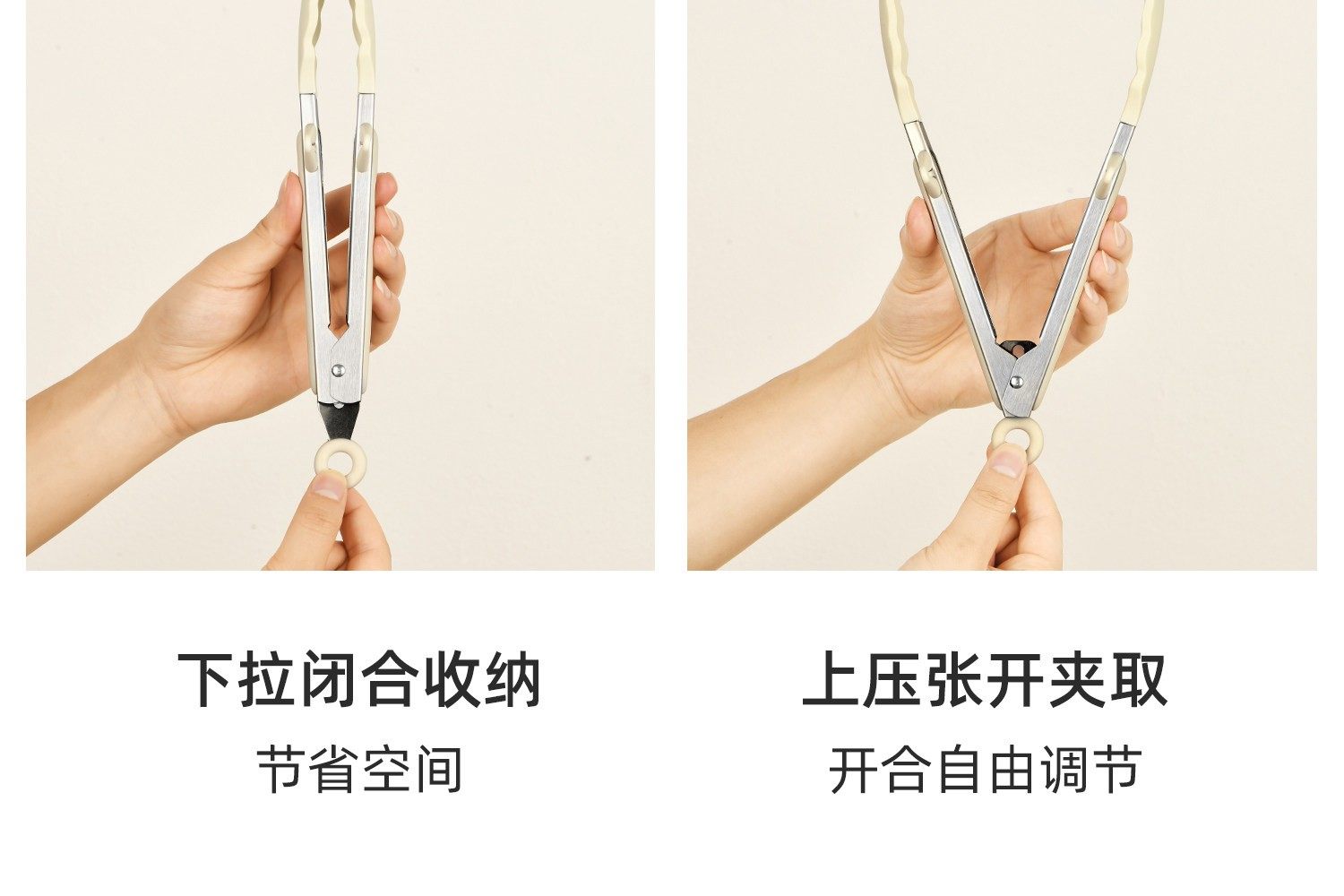 下拉闭合收纳

节省空间

上压张开夹取

开合自由调节