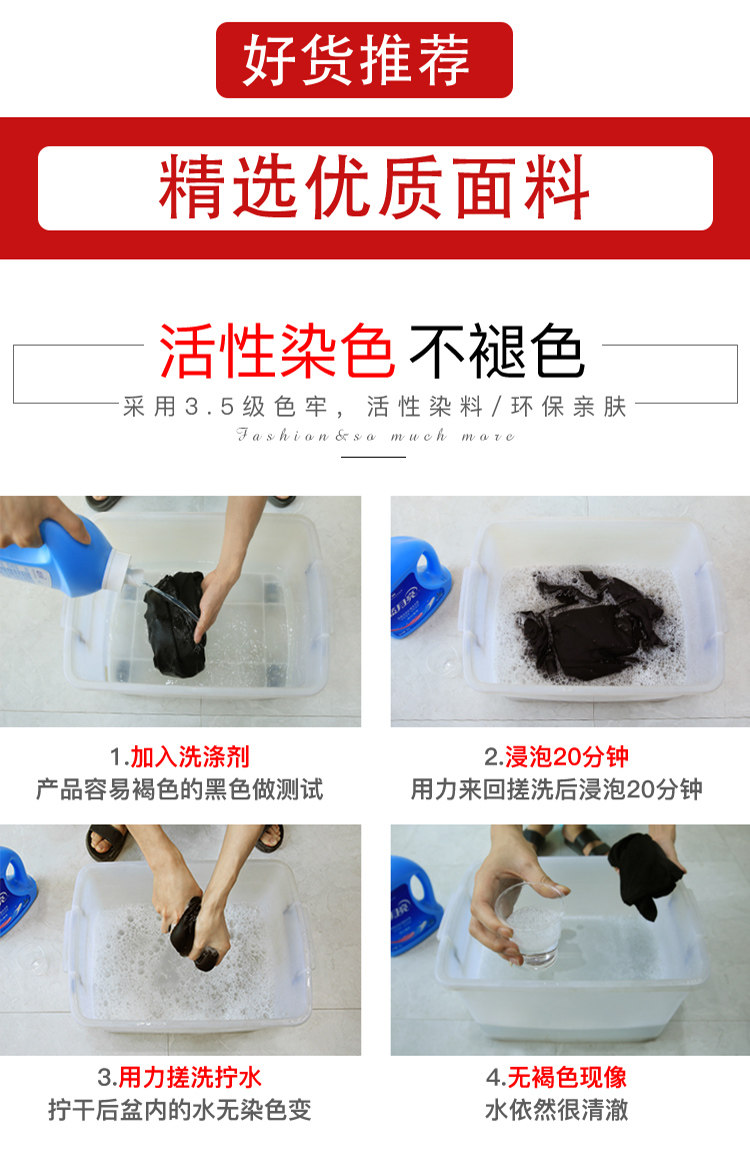 好货推荐

精选优质面料

活性染色 不褪色

采用3.5级色牢，活性染料/环保亲肤

Fashion&so much more

1.加入洗涤剂
产品容易褐色的黑色做测试

2.浸泡20分钟
用力来回搓洗后浸泡20分钟

3.用力搓洗拧水
拧干后盆内的水无染色变

4.无褐色现像
水依然很清澈