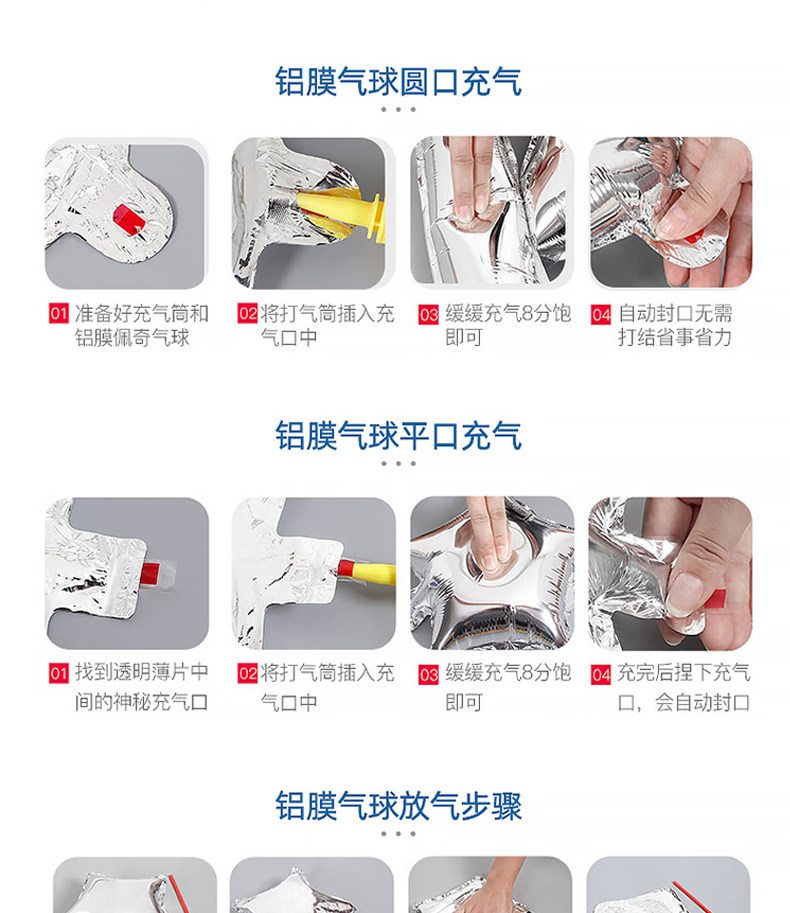 铝膜气球圆口充气

01 准备好充气筒和铝膜佩奇气球

02 将打气筒插入充气口中

03 缓缓充气8分饱即可

04 自动封口无需打结省事省力

铝膜气球平口充气

01 找到透明薄片中间的神秘充气口

02 将打气筒插入充气口中

03 缓缓充气8分饱即可

04 充完后捏下充气口，会自动封口

铝膜气球放气步骤