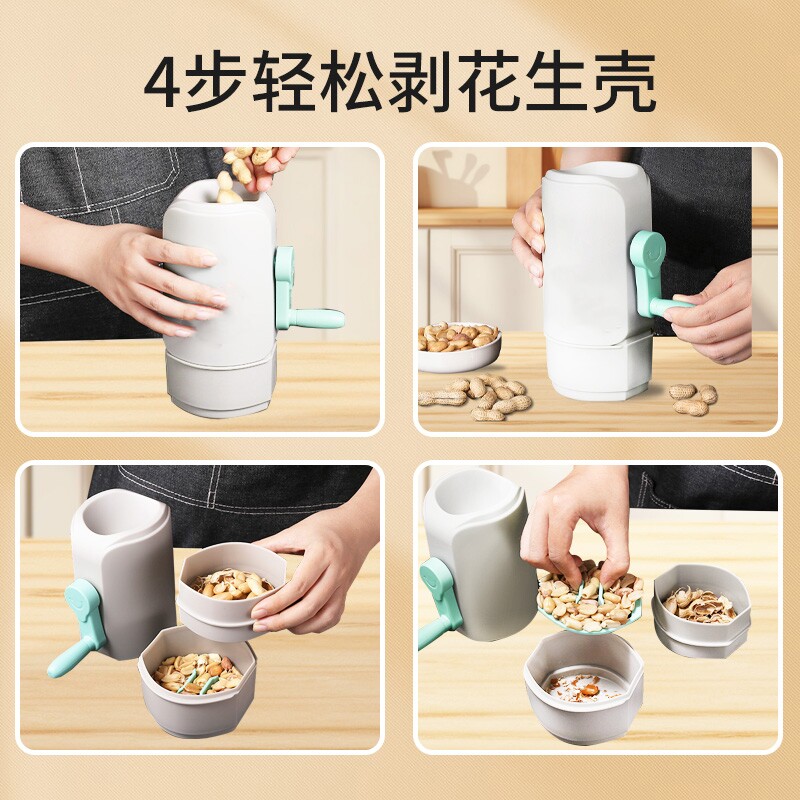 4步轻松剥花生壳