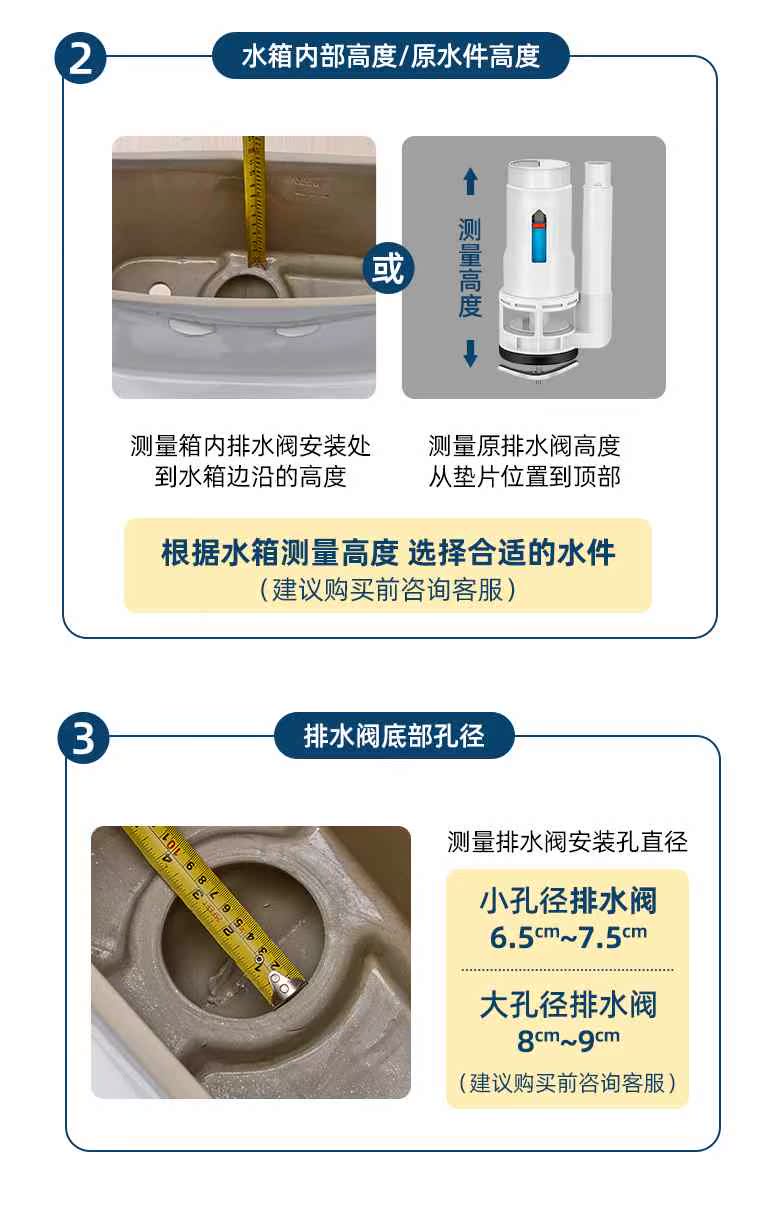 2
水箱内部高度/原水件高度

或

测量高度

测量箱内排水阀安装处到水箱边沿的高度

测量原排水阀高度从垫片位置到顶部

根据水箱测量高度 选择合适的水件
（建议购买前咨询客服）

3
排水阀底部孔径

测量排水阀安装孔直径

小孔径排水阀
6.5cm~7.5cm

大孔径排水阀
8cm~9cm

（建议购买前咨询客服）