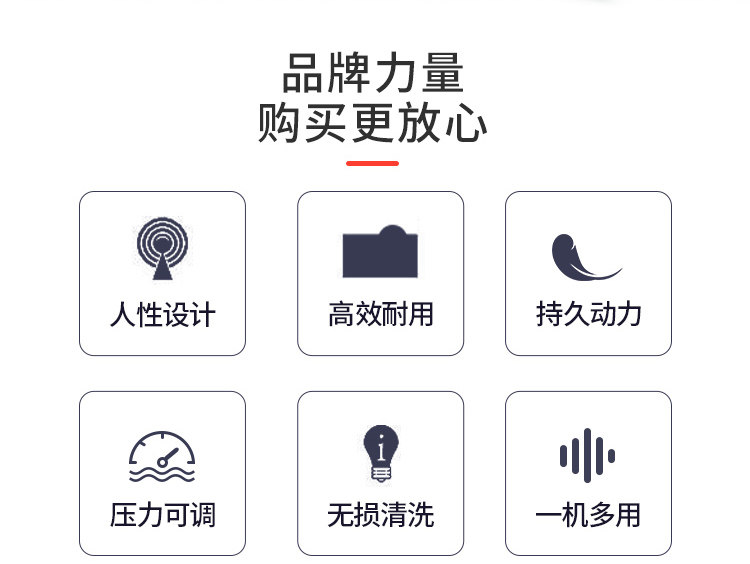 品牌力量
购买更放心

人性设计

高效耐用

持久动力

压力可调

无损清洗

一机多用