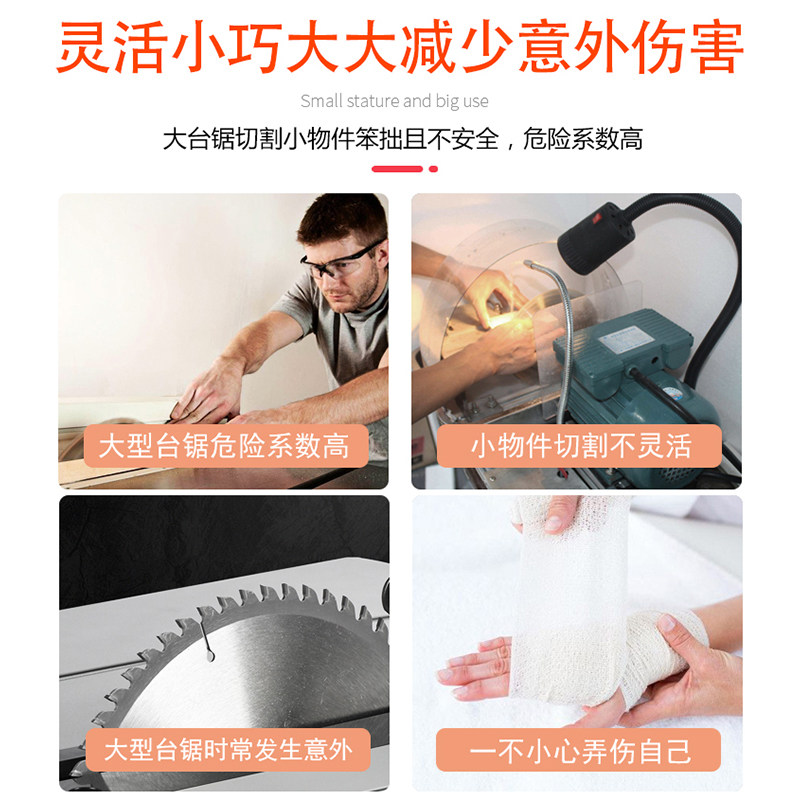 灵活小巧大大减少意外伤害

Small stature and big use

大台锯切割小物件笨拙且不安全，危险系数高

大型台锯危险系数高

小物件切割不灵活

大型台锯时常发生意外

一不小心弄伤自己