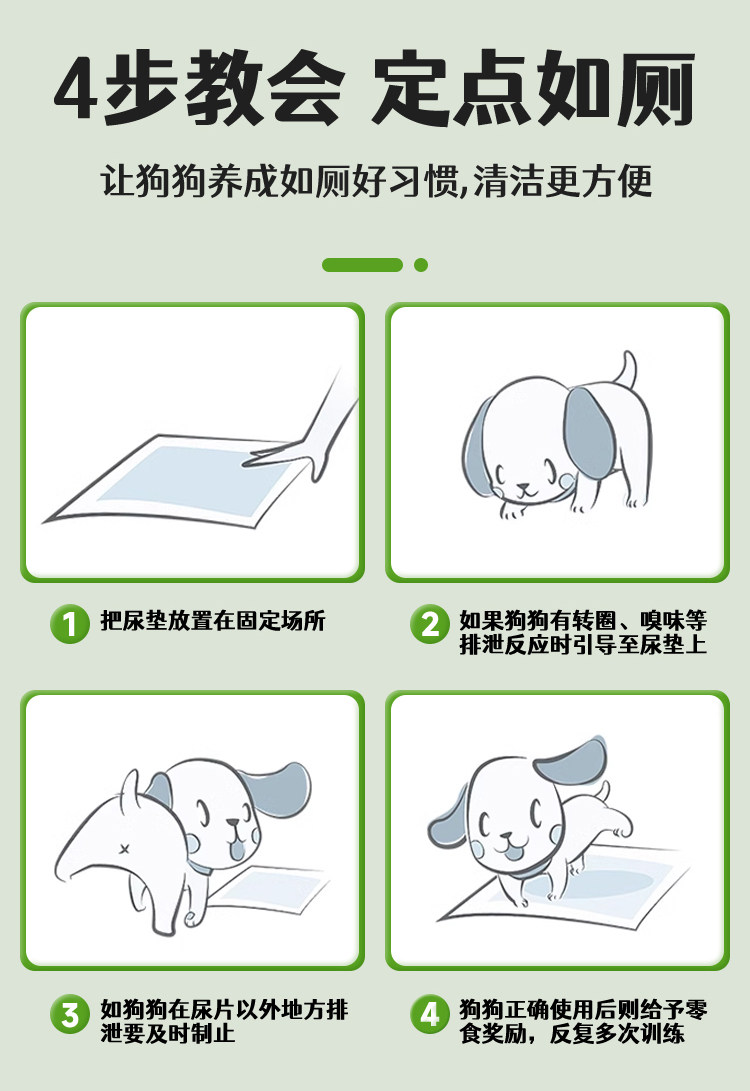 4步教会 定点如厕

让狗狗养成如厕好习惯,清洁更方便

1 把尿垫放置在固定场所

2 如果狗狗有转圈、嗅味等排泄反应时引导至尿垫上

3 如狗狗在尿片以外地方排泄要及时制止

4 狗狗正确使用后则给予零食奖励，反复多次训练