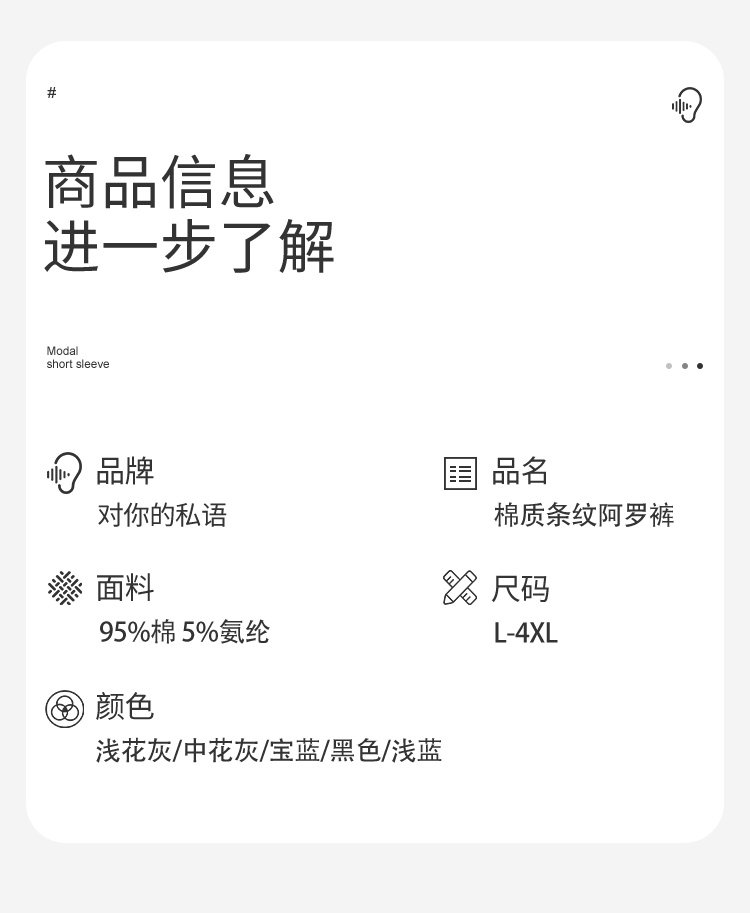 #

商品信息
进一步了解

Modal
short sleeve

品牌
对你的私语

品名
棉质条纹阿罗裤

面料
95%棉 5%氨纶

尺码
L-4XL

颜色
浅花灰/中花灰/宝蓝/黑色/浅蓝