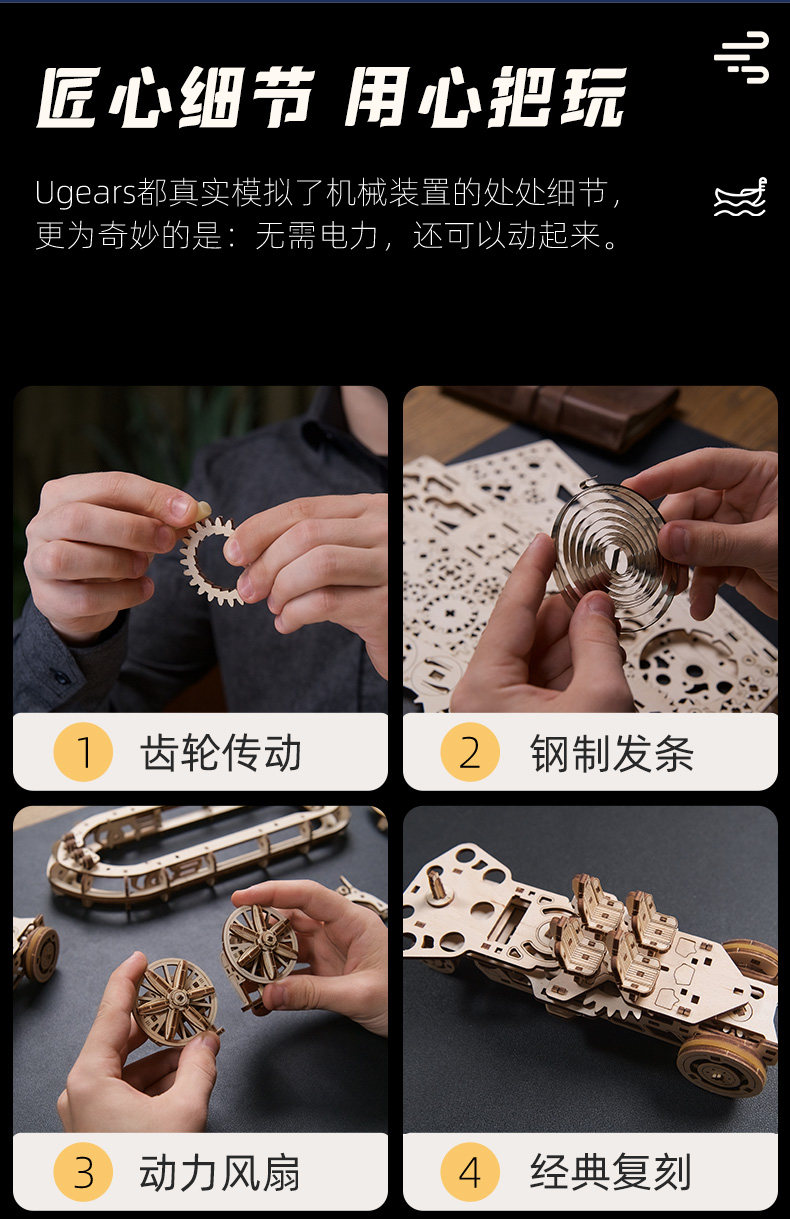 匠心细节 用心把玩

Ugears都真实模拟了机械装置的处处细节，更为奇妙的是：无需电力，还可以动起来。

1 齿轮传动

2 钢制发条

3 动力风扇

4 经典复刻