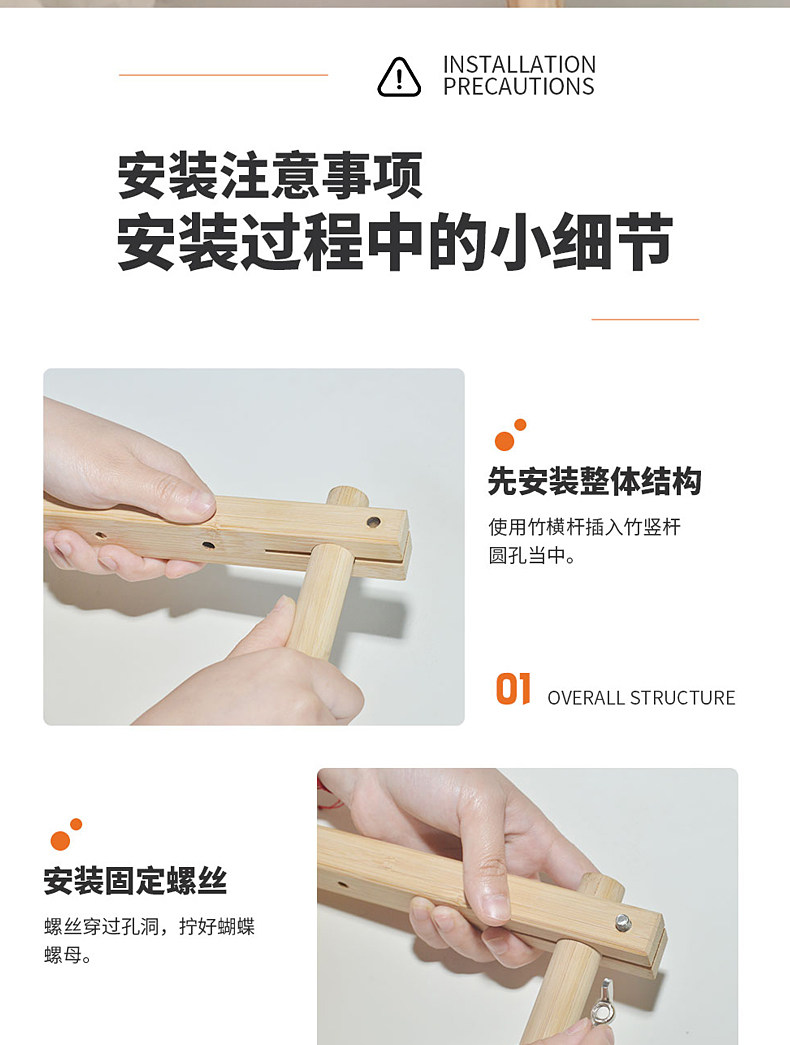 INSTALLATION PRECAUTIONS

安装注意事项
安装过程中的小细节

先安装整体结构

使用竹横杆插入竹竖杆圆孔当中。

01 OVERALL STRUCTURE

安装固定螺丝

螺丝穿过孔洞，拧好蝴蝶螺母。