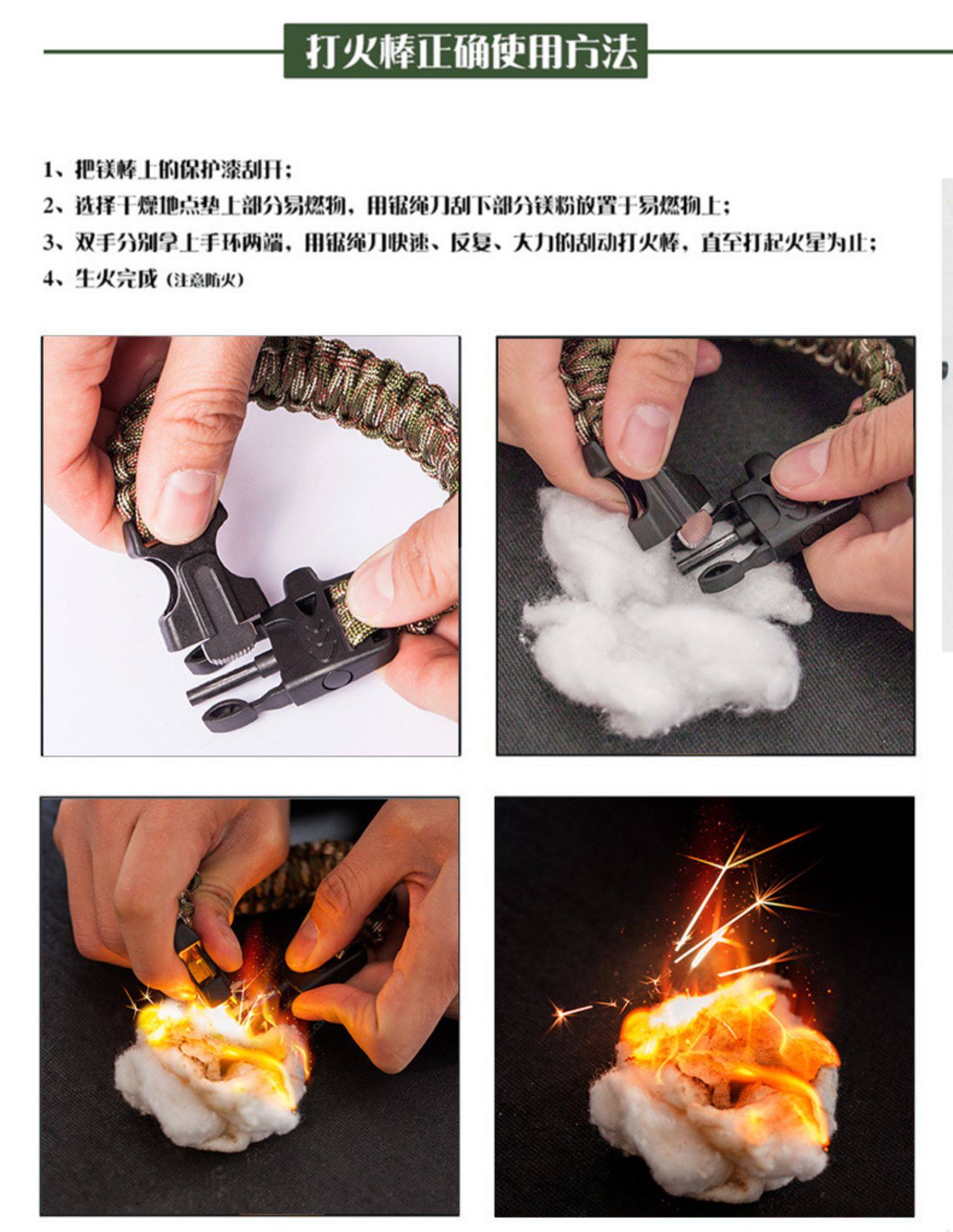 打火棒正确使用方法

1、把镁棒上的保护漆刮开；

2、选择干燥地点垫上部分易燃物，用锯绳刀刮下部分镁粉放置于易燃物上；

3、双手分别拿上手环两端，用锯绳刀快速、反复、大力的刮动打火棒，直至打起火星为止；

4、生火完成（注意防火）