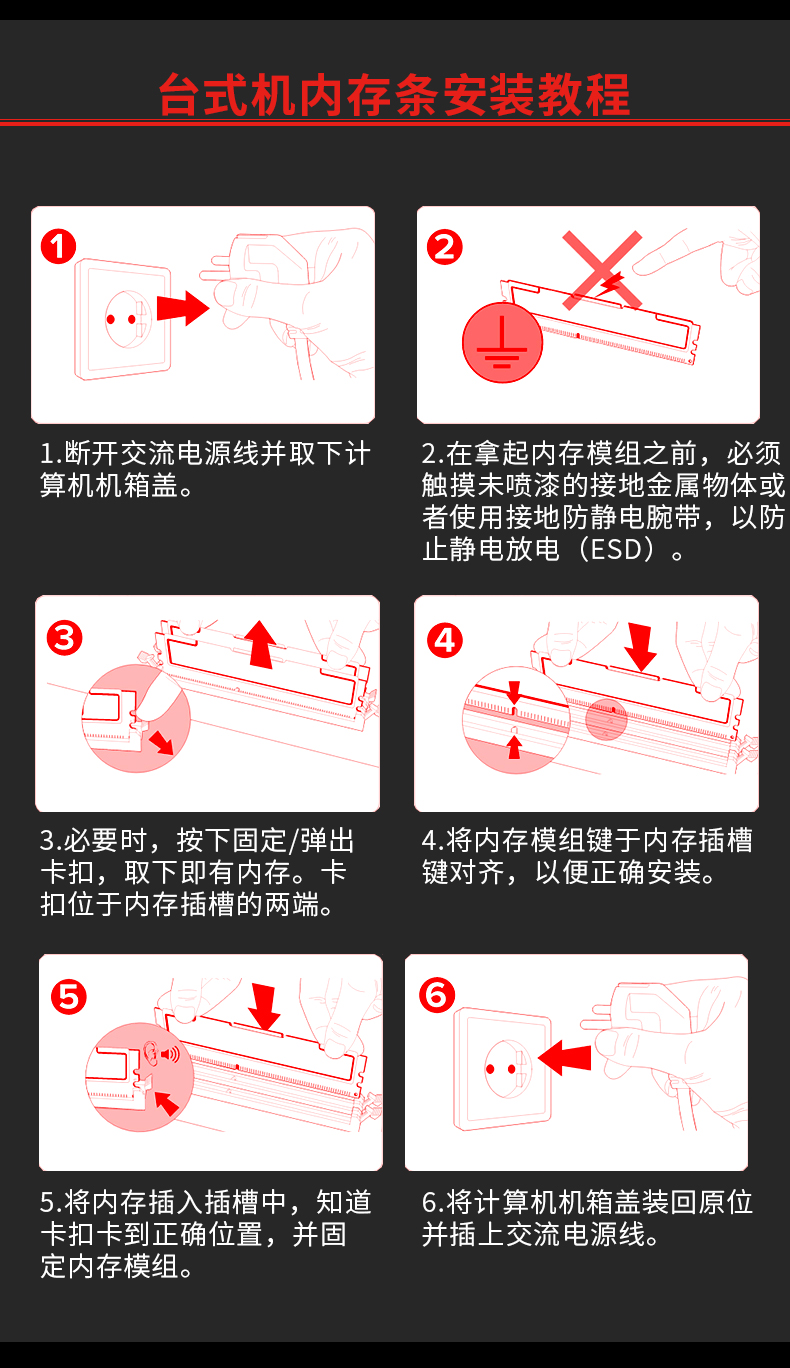 台式机内存条安装教程

1

1.断开交流电源线并取下计算机机箱盖。

2

2.在拿起内存模组之前，必须触摸未喷漆的接地金属物体或者使用接地防静电腕带，以防止静电放电（ESD）。

3

3.必要时，按下固定/弹出卡扣，取下即有内存。卡扣位于内存插槽的两端。

4

4.将内存模组键于内存插槽键对齐，以便正确安装。

5

5.将内存插入插槽中，知道卡扣卡到正确位置，并固定内存模组。

6

6.将计算机机箱盖装回原位并插上交流电源线。