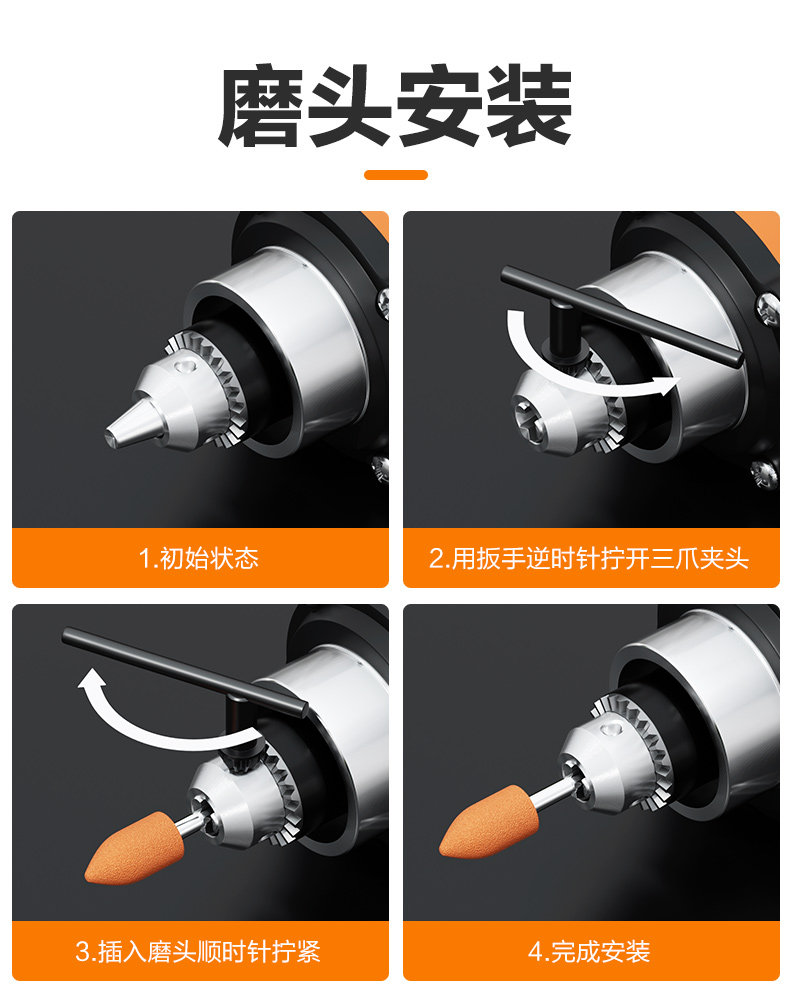 磨头安装

1.初始状态

2.用扳手逆时针拧开三爪夹头

3.插入磨头顺时针拧紧

4.完成安装