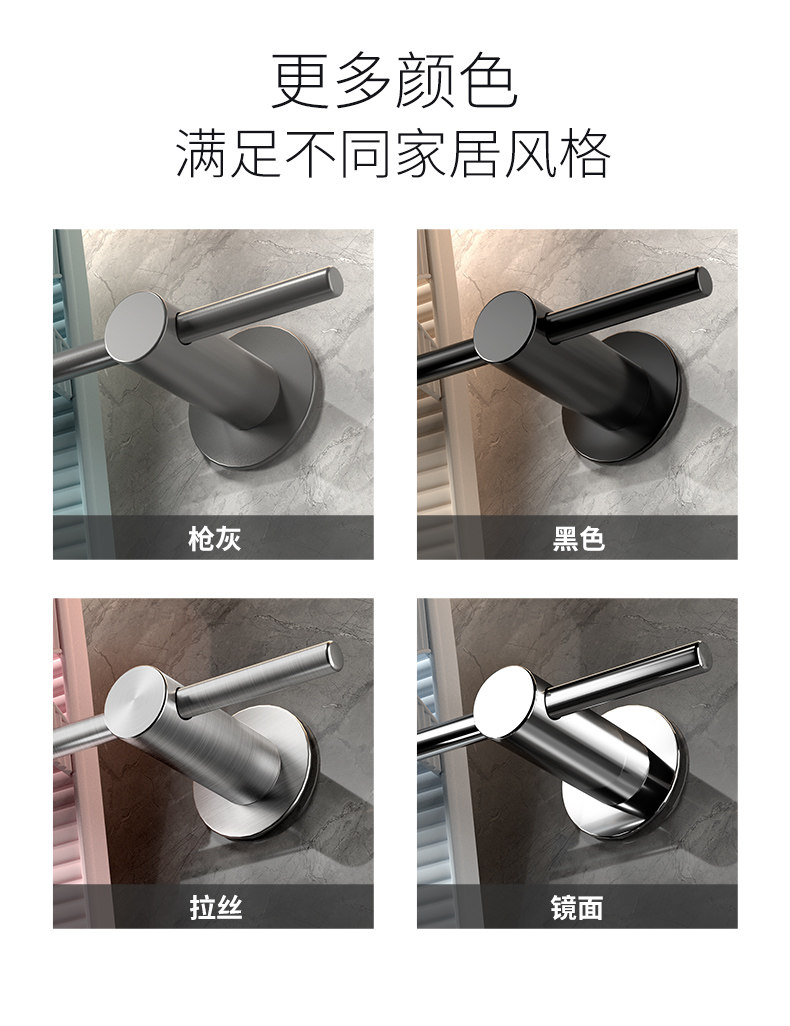 更多颜色
满足不同家居风格

枪灰

黑色

拉丝

镜面