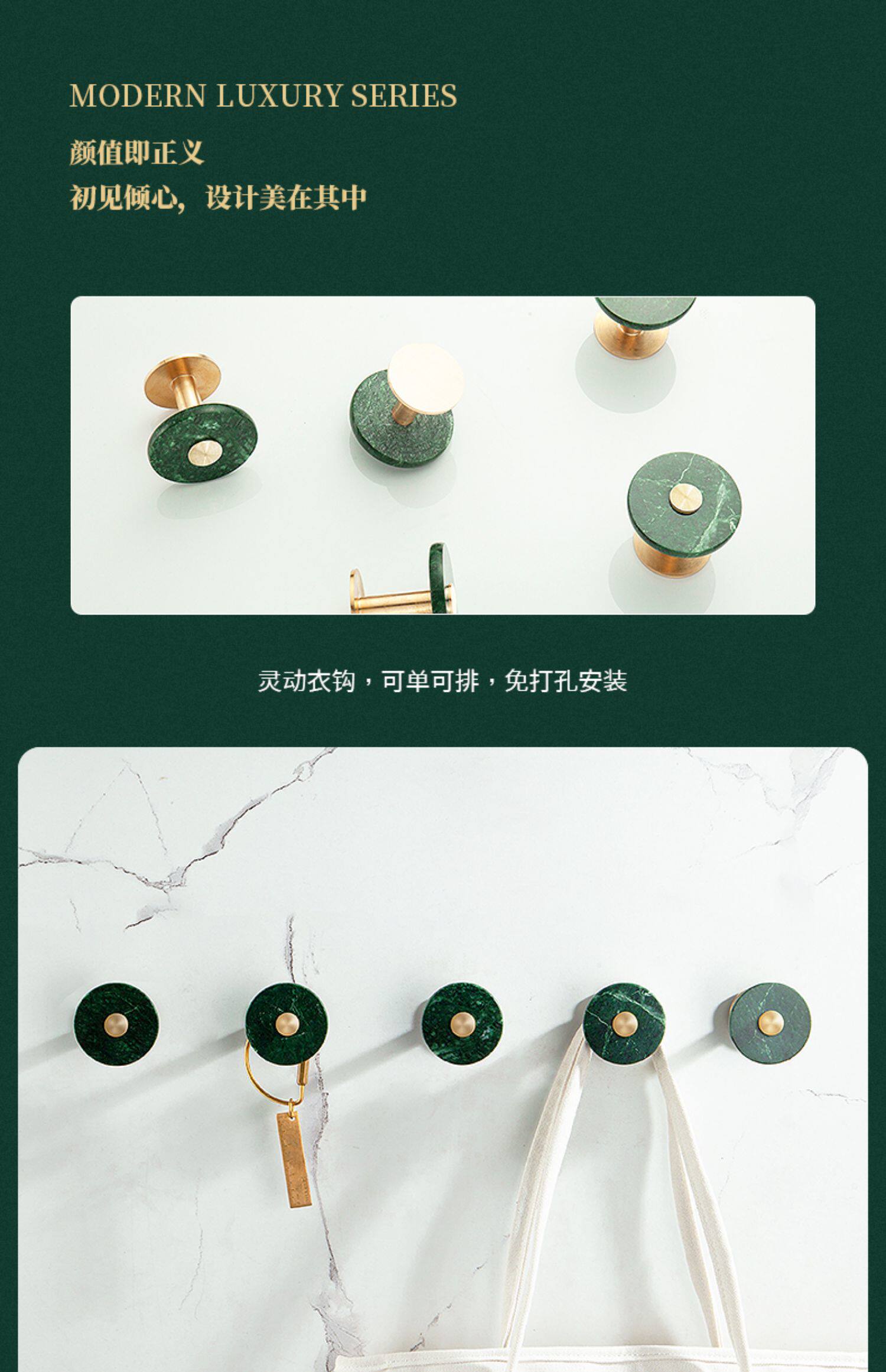 MODERN LUXURY SERIES

颜值即正义
初见倾心，设计美在其中

灵动衣钩，可单可排，免打孔安装