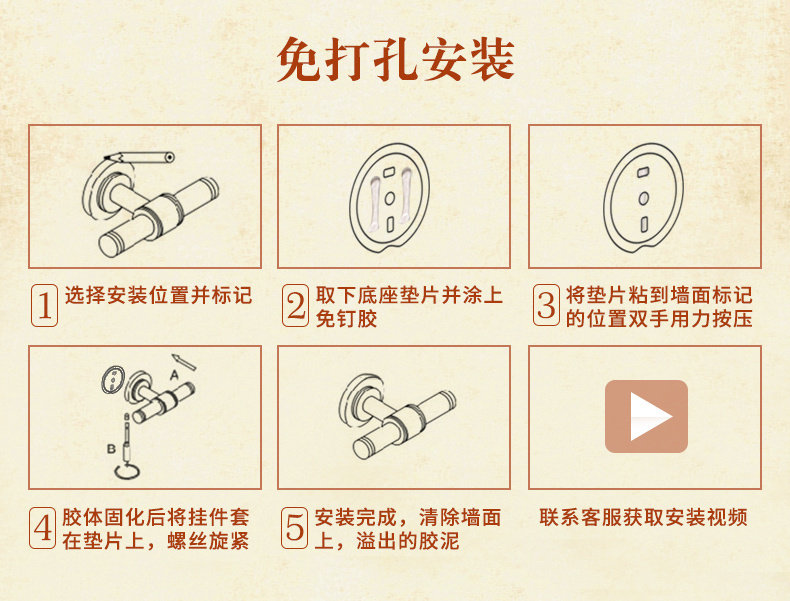 免打孔安装

1 选择安装位置并标记

2 取下底座垫片并涂上免钉胶

3 将垫片粘到墙面标记的位置双手用力按压

A

B

4 胶体固化后将挂件套在垫片上，螺丝旋紧

5 安装完成，清除墙面上，溢出的胶泥

联系客服获取安装视频