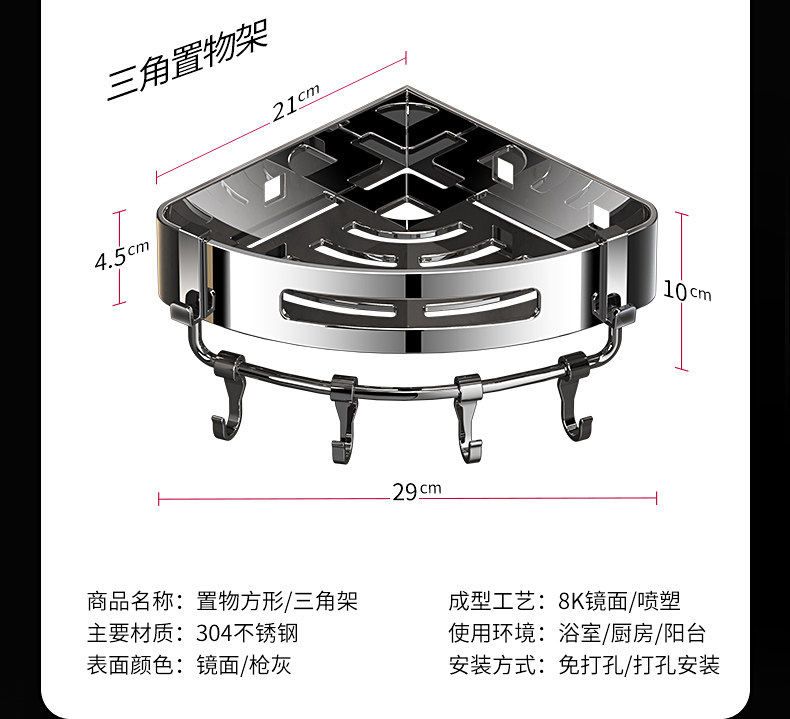 三角置物架

21cm

4.5cm

10cm

29cm

商品名称：置物方形/三角架
主要材质：304不锈钢
表面颜色：镜面/枪灰

成型工艺：8K镜面/喷塑
使用环境：浴室/厨房/阳台
安装方式：免打孔/打孔安装