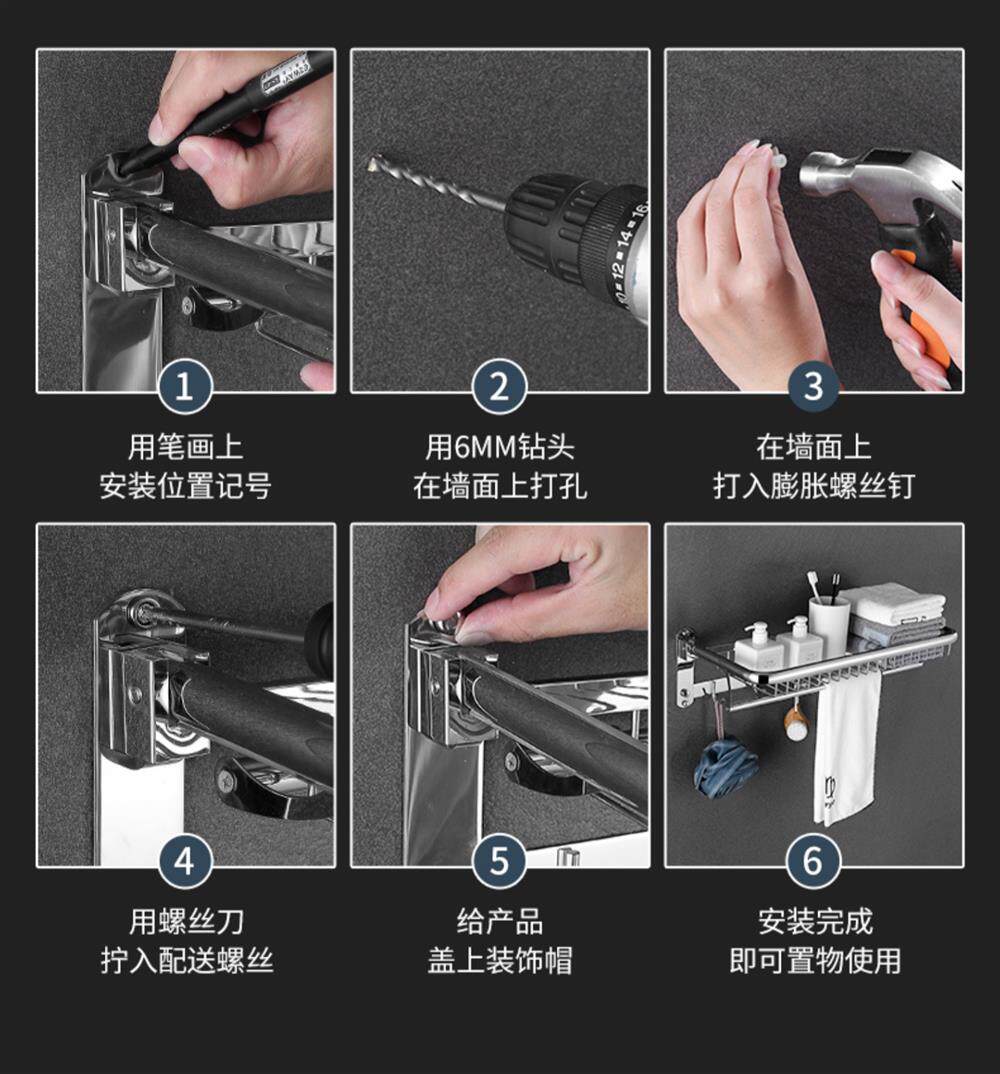 1
用笔画上
安装位置记号

2
用6MM钻头
在墙面上打孔

3
在墙面上
打入膨胀螺丝钉

4
用螺丝刀
拧入配送螺丝

5
给产品
盖上装饰帽

6
安装完成
即可置物使用