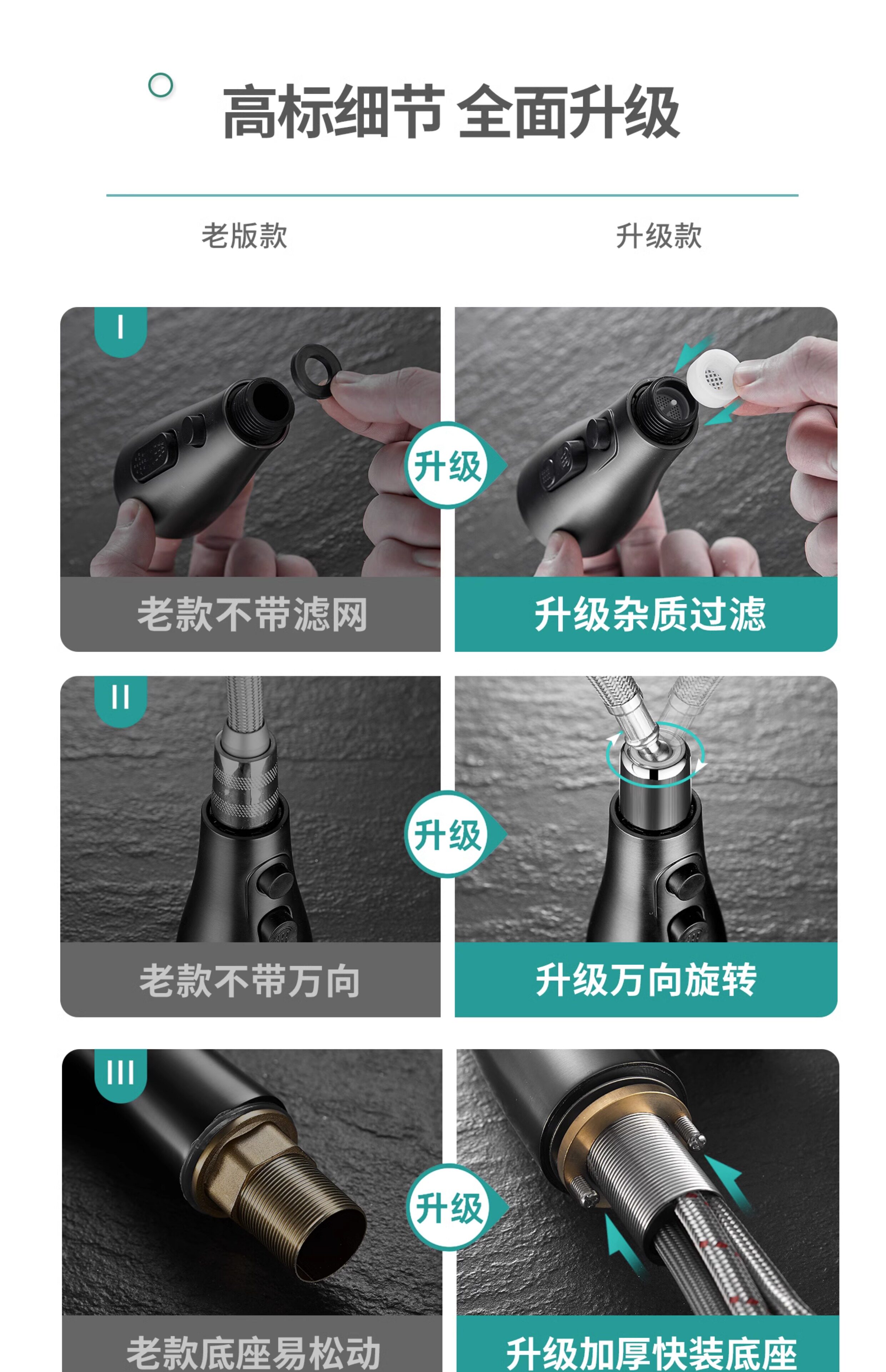 高标细节 全面升级

老版款

升级款

I

升级

老款不带滤网

升级杂质过滤

II

升级

老款不带万向

升级万向旋转

III

升级

老款底座易松动

升级加厚快装底座