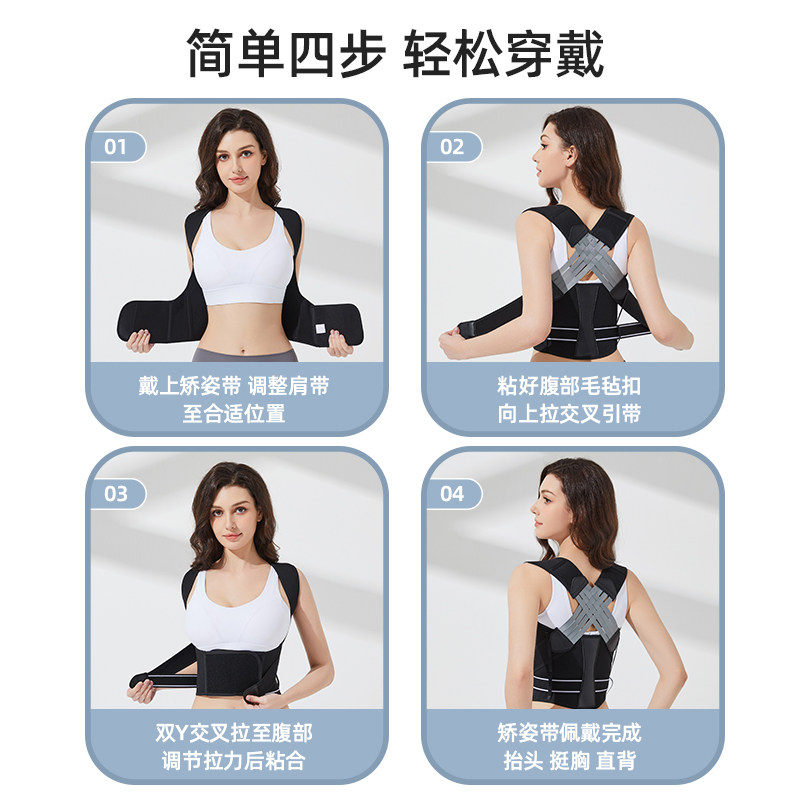 简单四步 轻松穿戴

01

戴上矫姿带 调整肩带 至合适位置

02

粘好腹部毛毡扣 向上拉交叉引带

03

双Y交叉拉至腹部 调节拉力后粘合

04

矫姿带佩戴完成 抬头 挺胸 直背