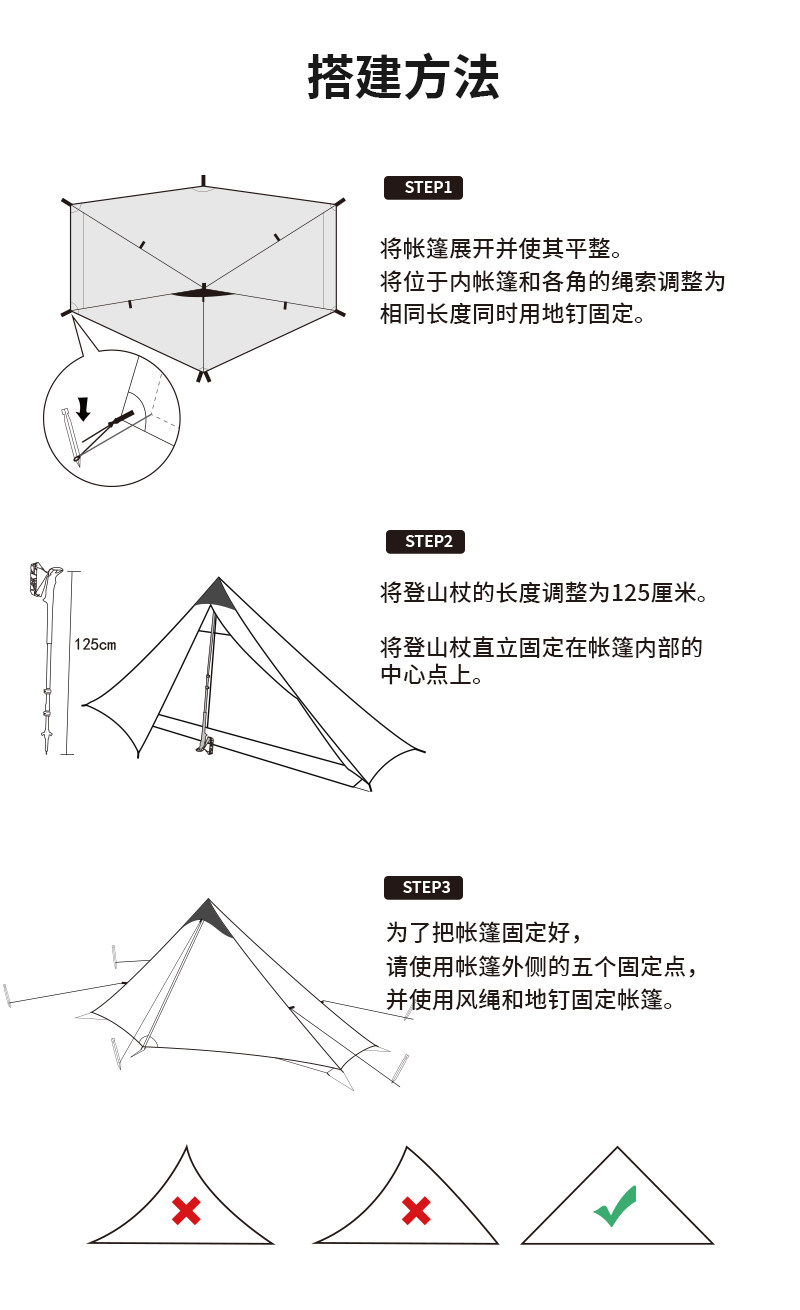 搭建方法

STEP1

将帐篷展开并使其平整。
将位于内帐篷和各角的绳索调整为相同长度同时用地钉固定。

STEP2

125cm

将登山杖的长度调整为125厘米。

将登山杖直立固定在帐篷内部的中心点上。

STEP3

为了把帐篷固定好，
请使用帐篷外侧的五个固定点，
并使用风绳和地钉固定帐篷。