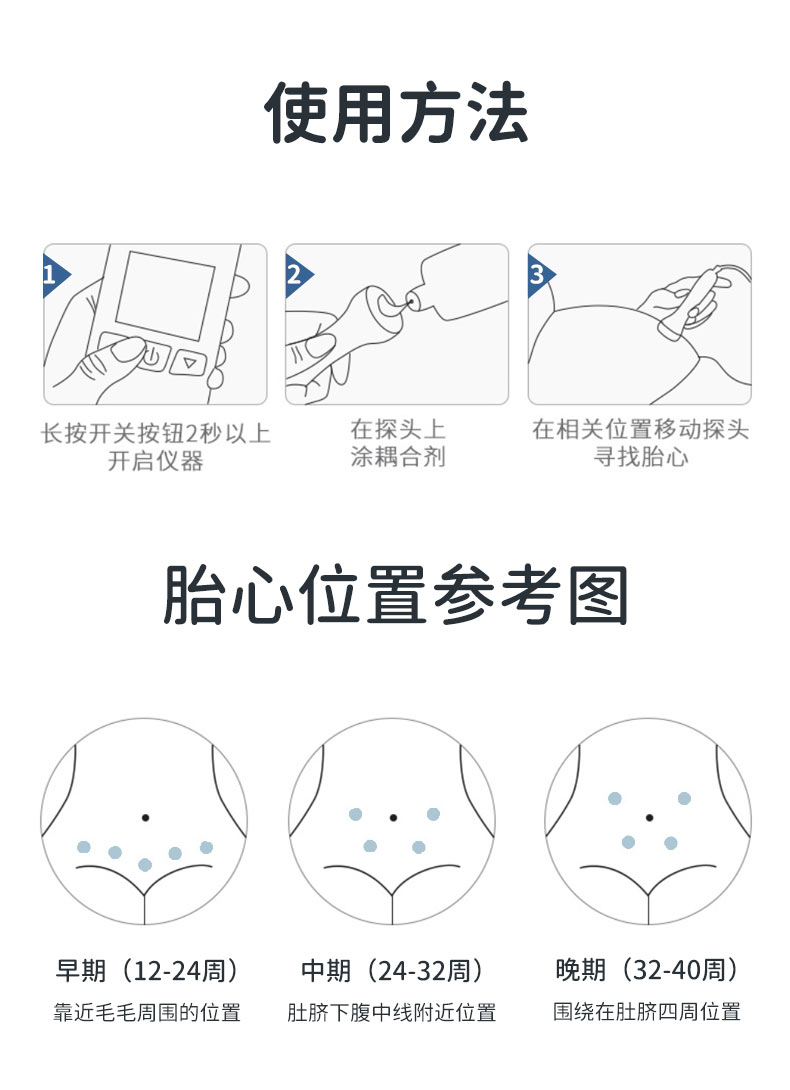 使用方法

1
长按开关按钮2秒以上开启仪器

2
在探头上涂耦合剂

3
在相关位置移动探头寻找胎心

胎心位置参考图

早期（12-24周）
靠近毛毛周围的位置

中期（24-32周）
肚脐下腹中线附近位置

晚期（32-40周）
围绕在肚脐四周位置