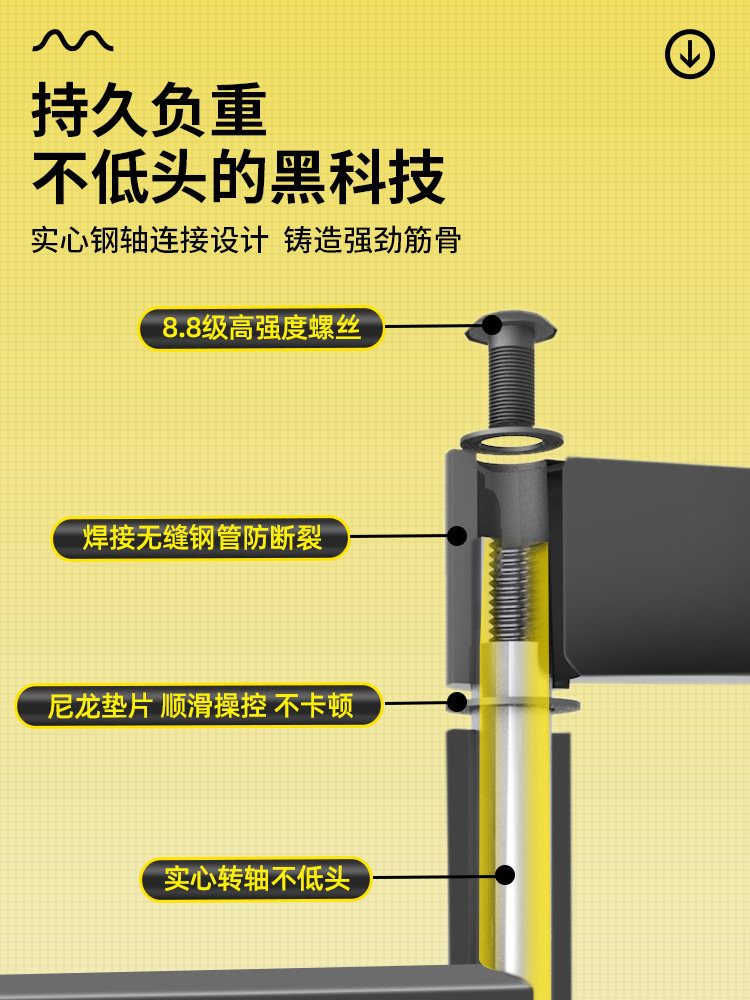 持久负重
不低头的黑科技

实心钢轴连接设计 铸造强劲筋骨

8.8级高强度螺丝

焊接无缝钢管防断裂

尼龙垫片 顺滑操控 不卡顿

实心转轴不低头