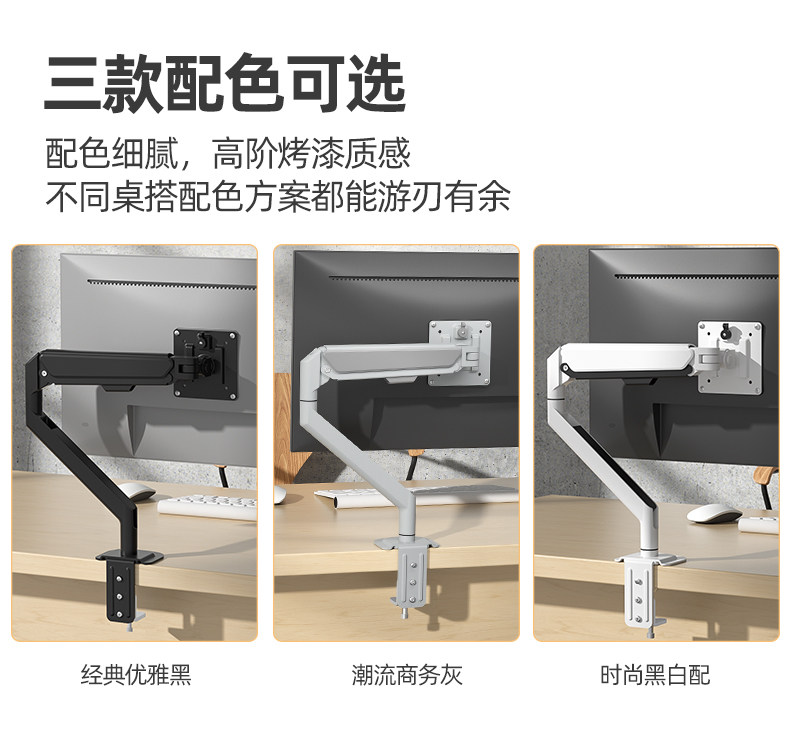 三款配色可选

配色细腻，高阶烤漆质感
不同桌搭配色方案都能游刃有余

经典优雅黑

潮流商务灰

时尚黑白配