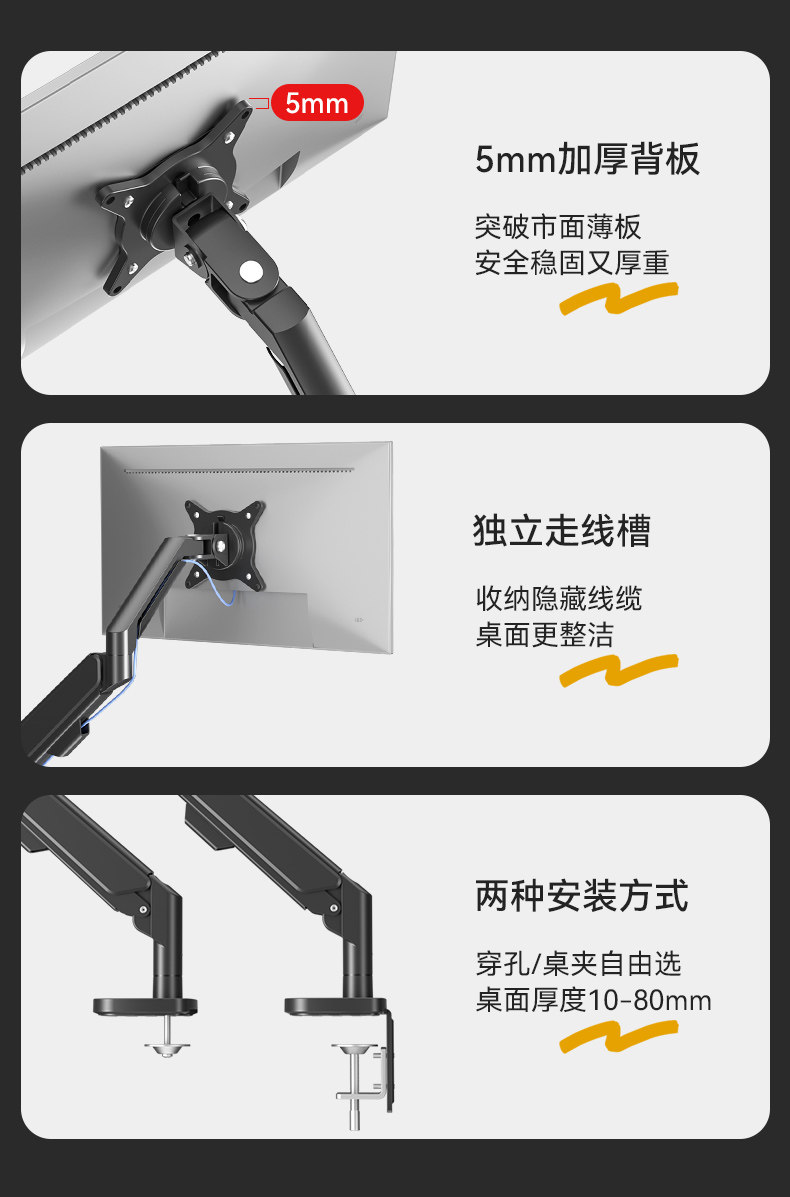 5mm

5mm加厚背板

突破市面薄板
安全稳固又厚重

独立走线槽

收纳隐藏线缆
桌面更整洁

两种安装方式

穿孔/桌夹自由选
桌面厚度10-80mm