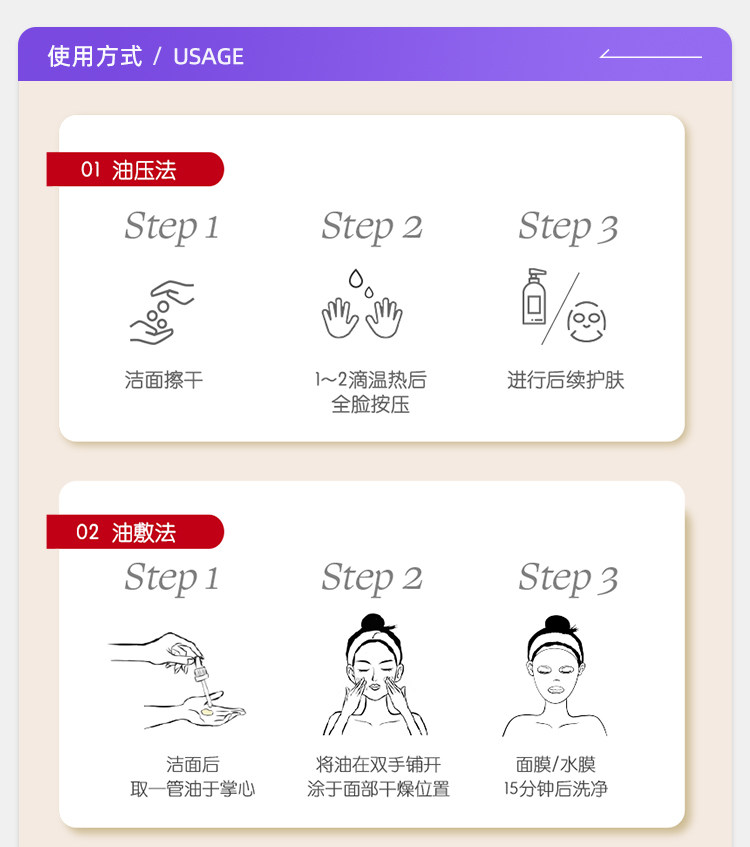 使用方式 / USAGE

01 油压法

Step 1

洁面擦干

Step 2

1~2滴温热后
全脸按压

Step 3

进行后续护肤

02 油敷法

Step 1

洁面后
取一管油于掌心

Step 2

将油在双手铺开
涂于面部干燥位置

Step 3

面膜/水膜
15分钟后洗净