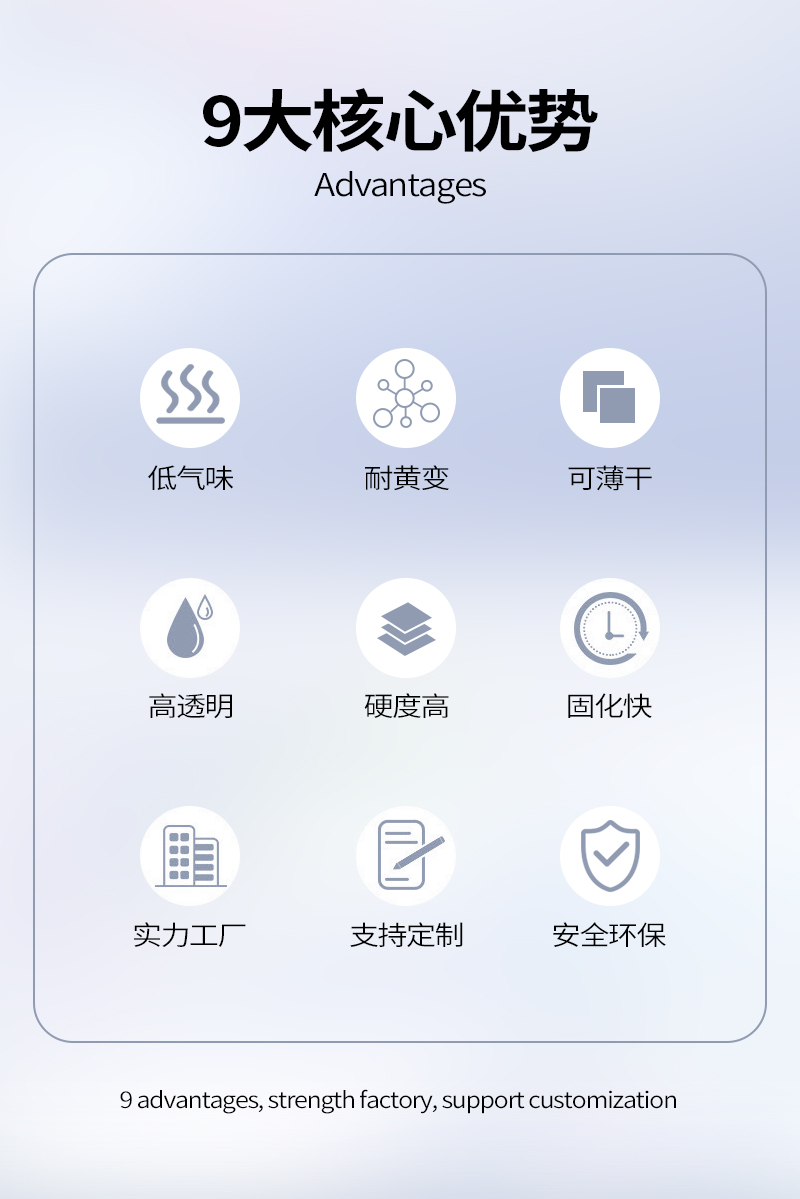 9大核心优势
Advantages

低气味

耐黄变

可薄干

高透明

硬度高

固化快

实力工厂

支持定制

安全环保

9 advantages, strength factory, support customization