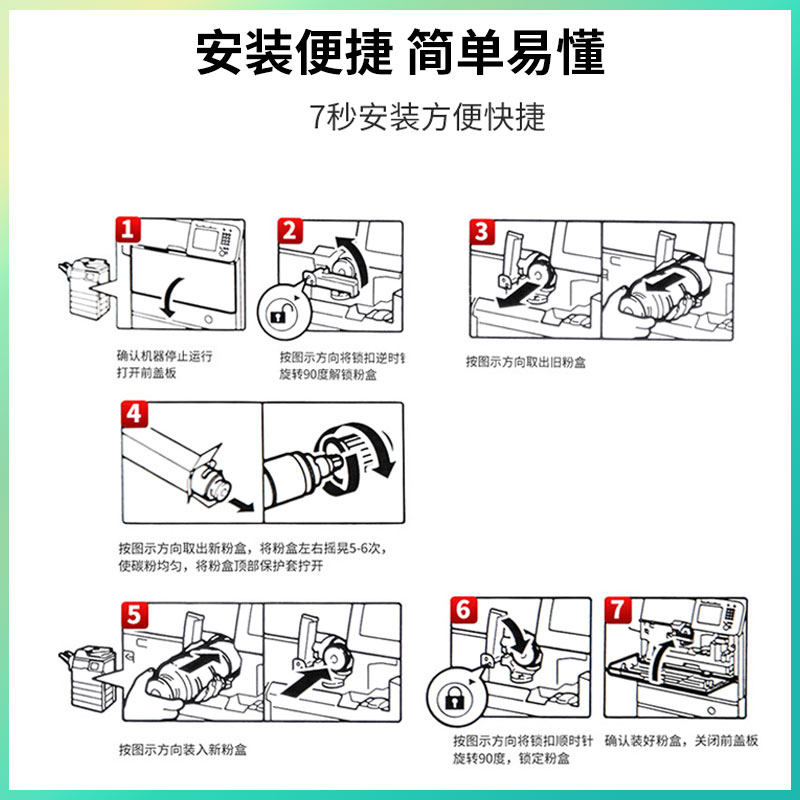 安装便捷 简单易懂

7秒安装方便快捷

1

确认机器停止运行
打开前盖板

2

按图示方向将锁扣逆时针
旋转90度解锁粉盒

3

按图示方向取出旧粉盒

4

按图示方向取出新粉盒，将粉盒左右摇晃5-6次，
使碳粉均匀，将粉盒顶部保护套拧开

5

按图示方向装入新粉盒

6

按图示方向将锁扣顺时针
旋转90度，锁定粉盒

7

确认装好粉盒，关闭前盖板