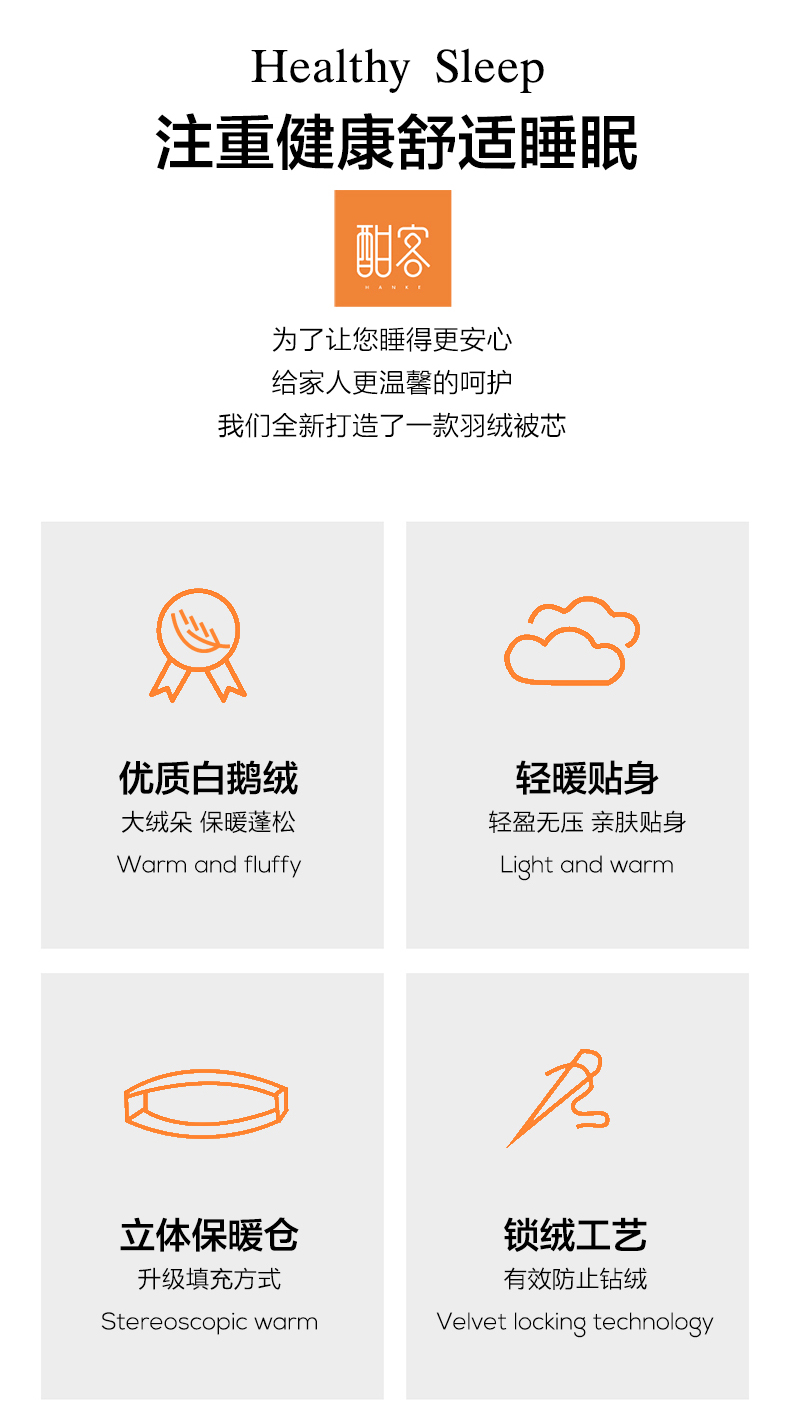 Healthy Sleep

注重健康舒适睡眠

酣客

为了让您睡得更安心
给家人更温馨的呵护
我们全新打造了一款羽绒被芯

优质白鹅绒
大绒朵 保暖蓬松
Warm and fluffy

轻暖贴身
轻盈无压 亲肤贴身
Light and warm

立体保暖仓
升级填充方式
Stereoscopic warm

锁绒工艺
有效防止钻绒
Velvet locking technology