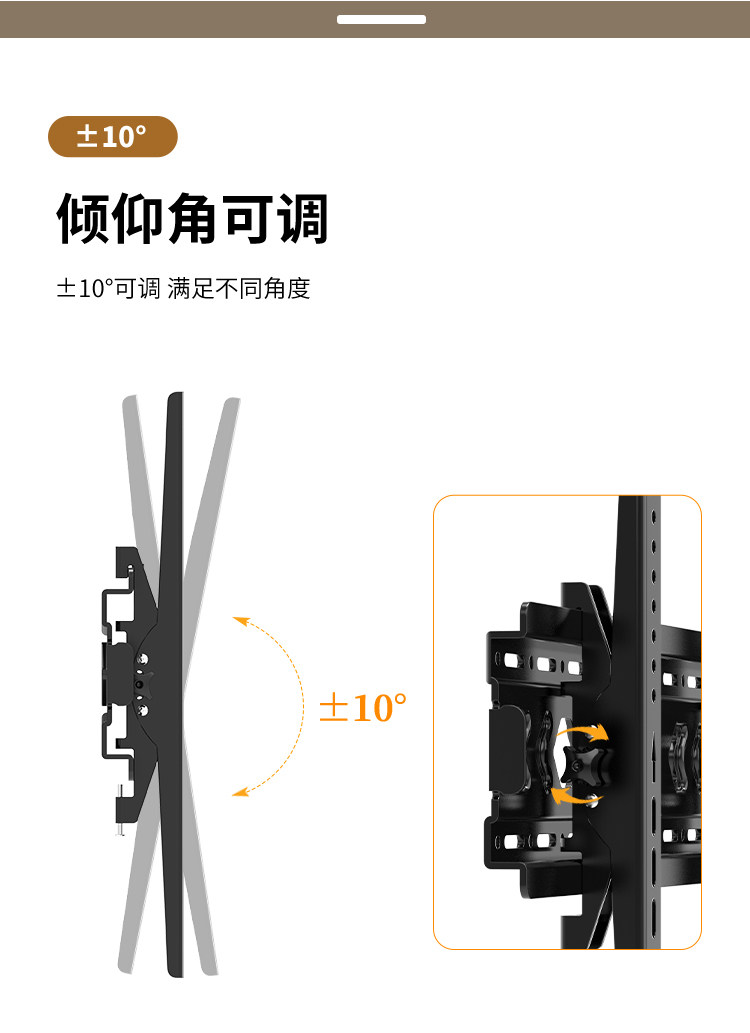 ±10°

倾仰角可调

±10°可调 满足不同角度

±10°