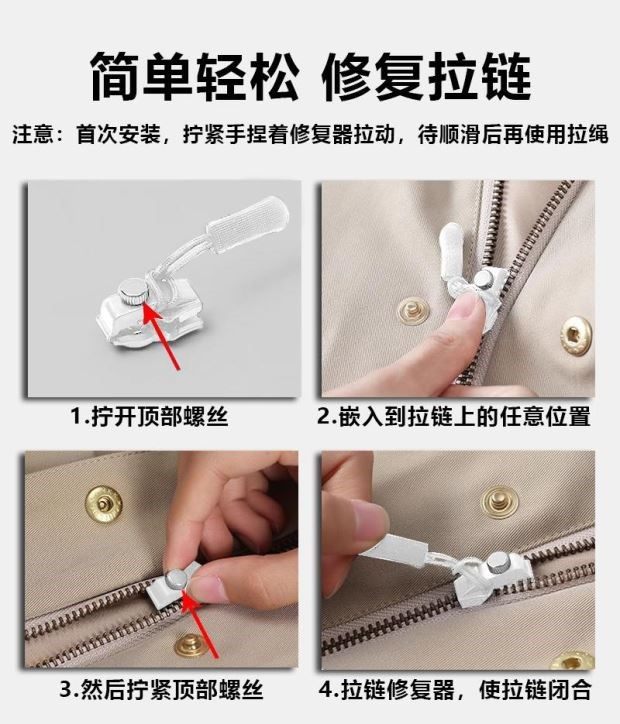 简单轻松 修复拉链

注意：首次安装，拧紧手捏着修复器拉动，待顺滑后再使用拉绳

1.拧开顶部螺丝

2.嵌入到拉链上的任意位置

3.然后拧紧顶部螺丝

4.拉链修复器，使拉链闭合