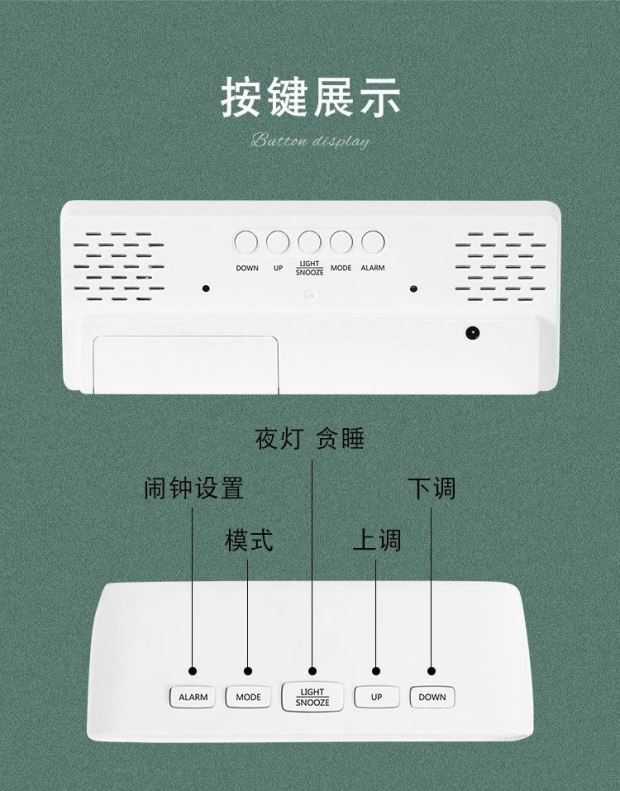 按键展示

Button display

DOWN UP LIGHT SNOOZE MODE ALARM

夜灯 贪睡

闹钟设置

下调

模式

上调

ALARM MODE LIGHT SNOOZE UP DOWN