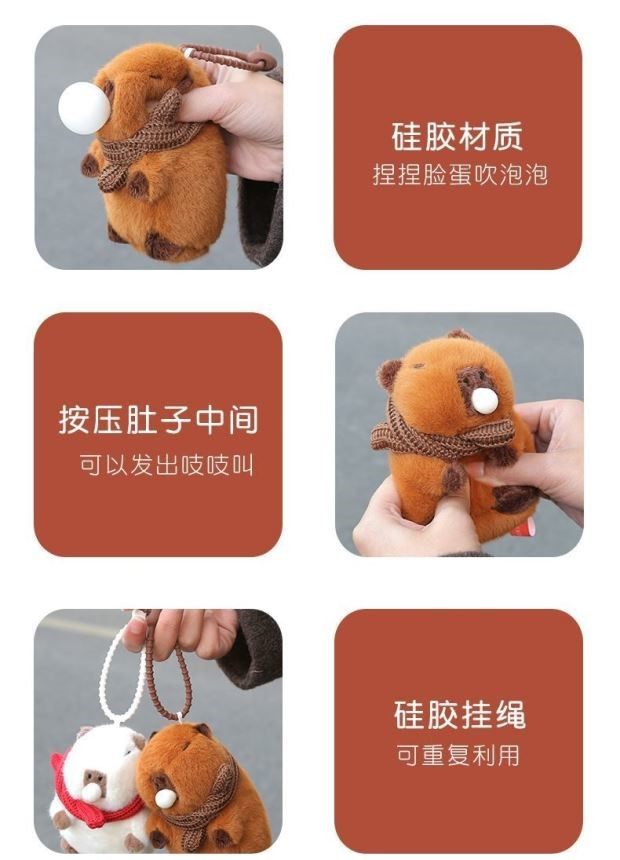 硅胶材质
捏捏脸蛋吹泡泡

按压肚子中间
可以发出吱吱叫

硅胶挂绳
可重复利用