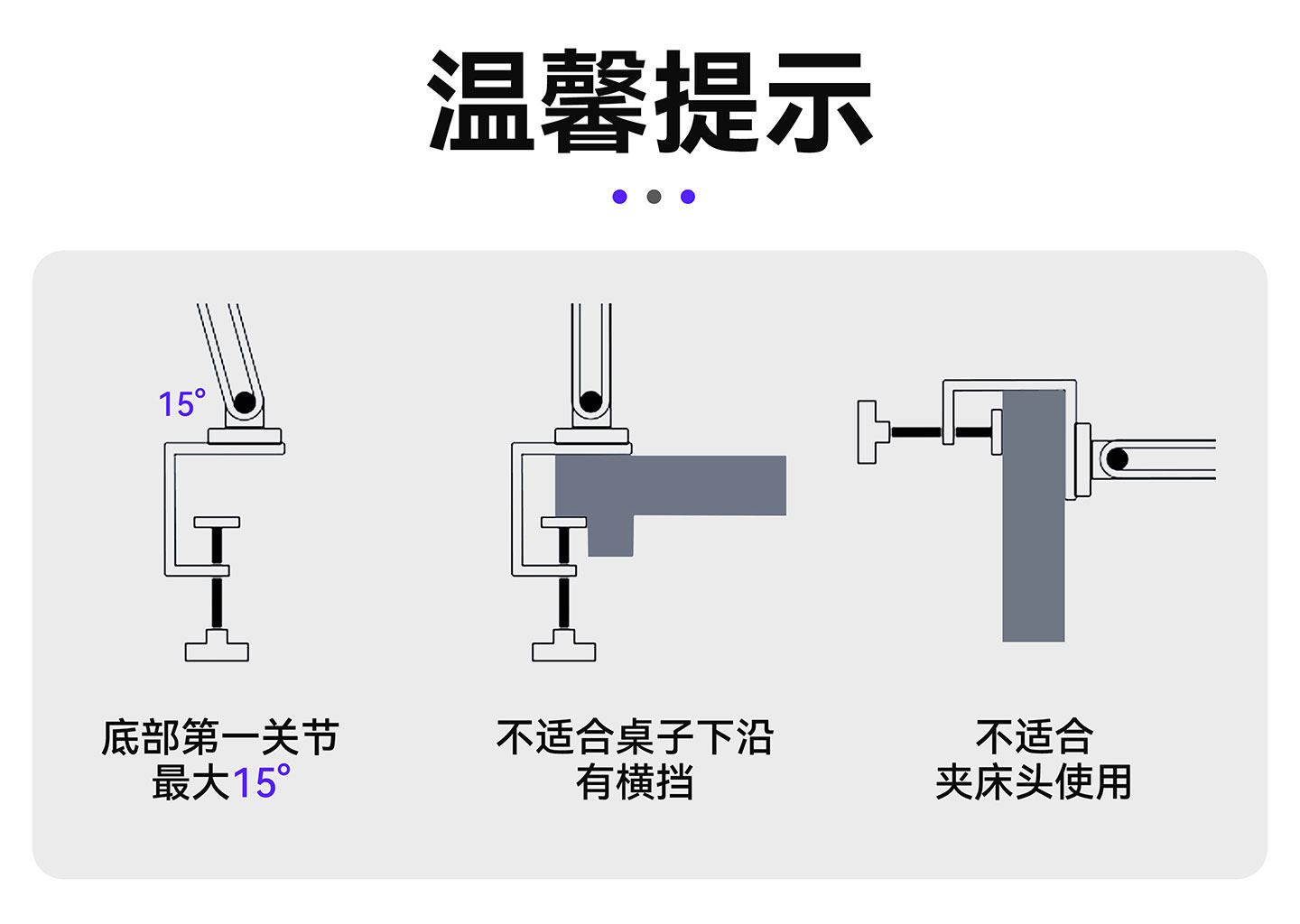 温馨提示

15°

底部第一关节
最大15°

不适合桌子下沿
有横挡

不适合
夹床头使用