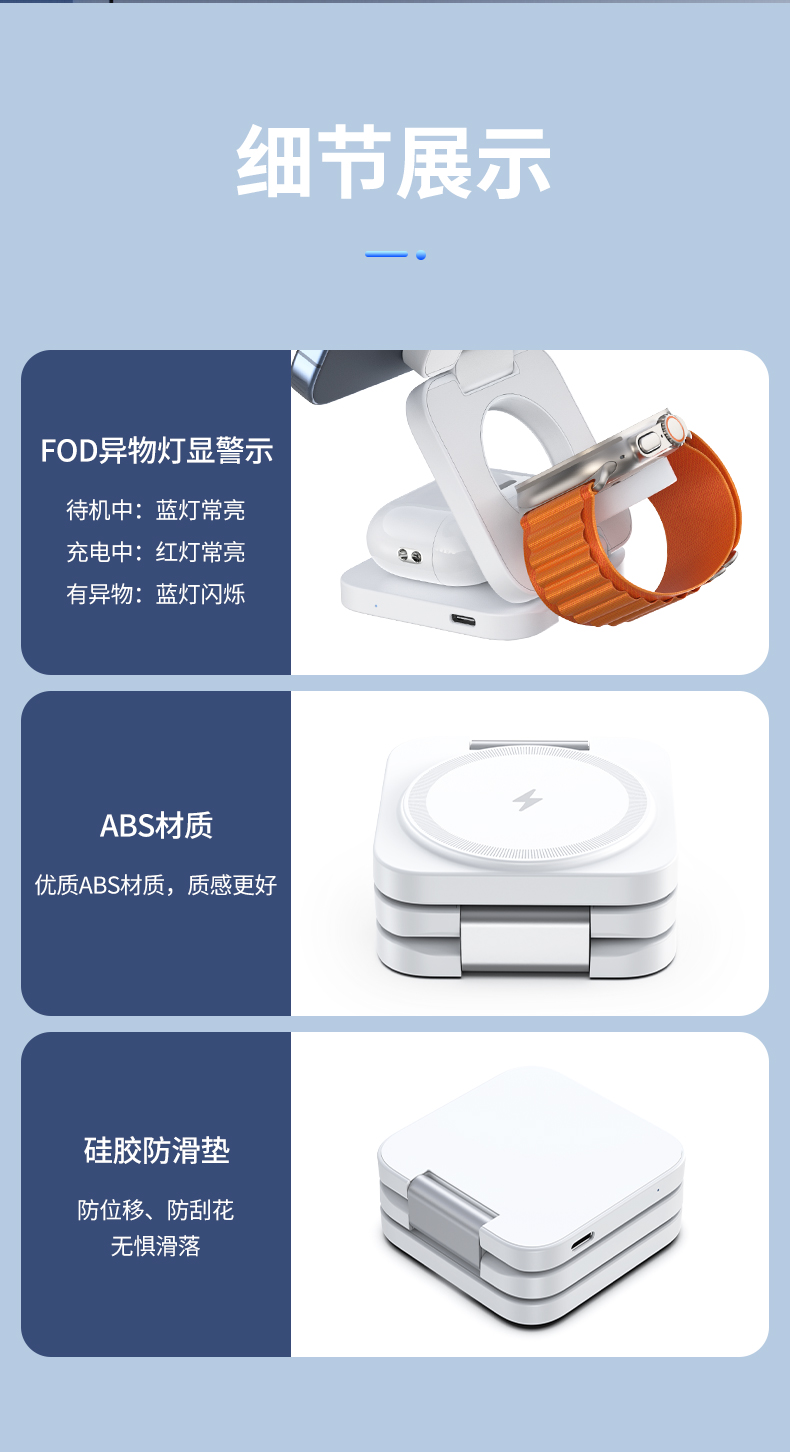 细节展示

FOD异物灯显警示

待机中：蓝灯常亮
充电中：红灯常亮
有异物：蓝灯闪烁

ABS材质

优质ABS材质，质感更好

硅胶防滑垫

防位移、防刮花
无惧滑落