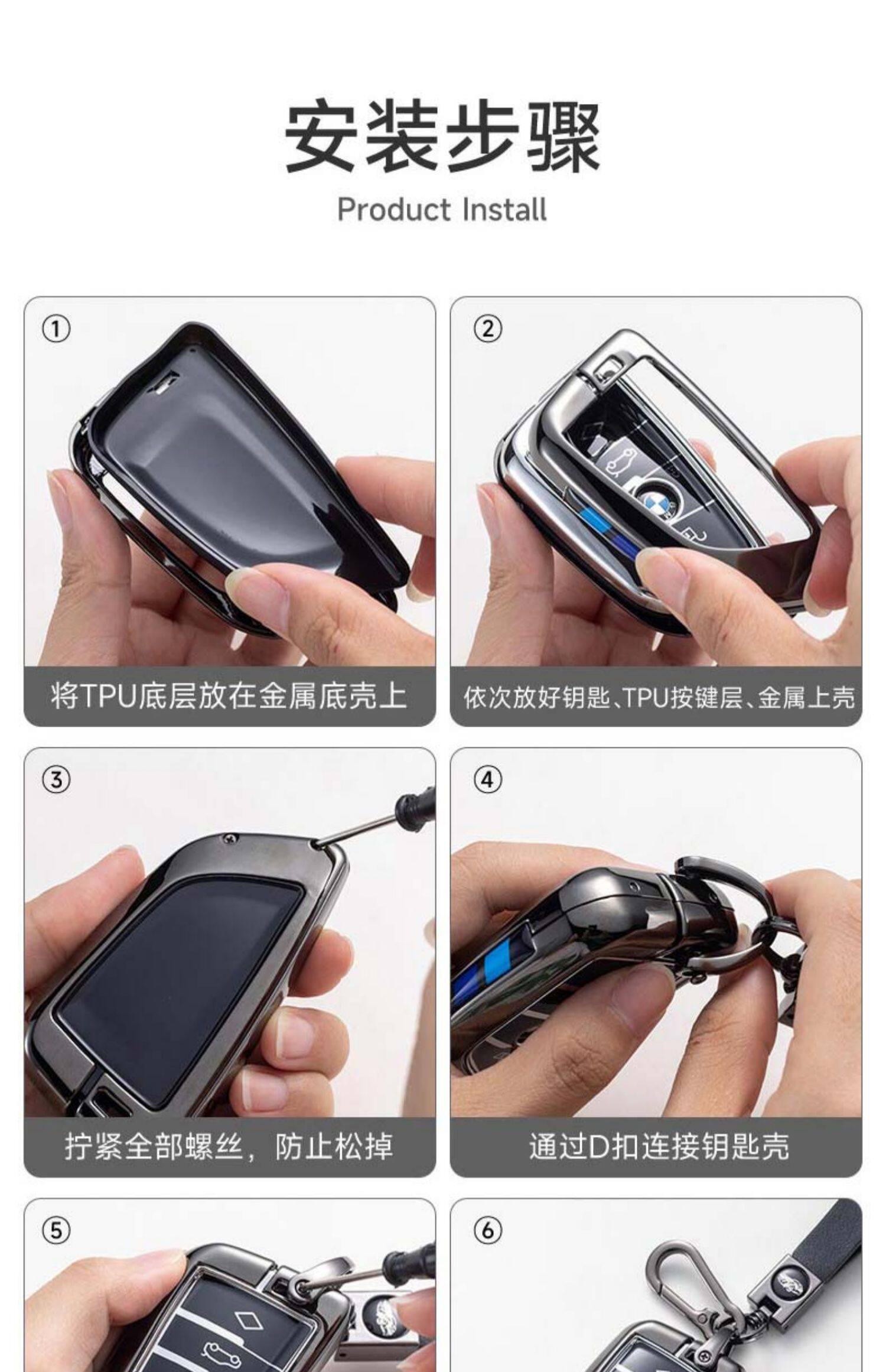 安装步骤

Product Install

①

将TPU底层放在金属底壳上

②

依次放好钥匙、TPU按键层、金属上壳

③

拧紧全部螺丝，防止松掉

④

通过D扣连接钥匙壳

⑤

⑥