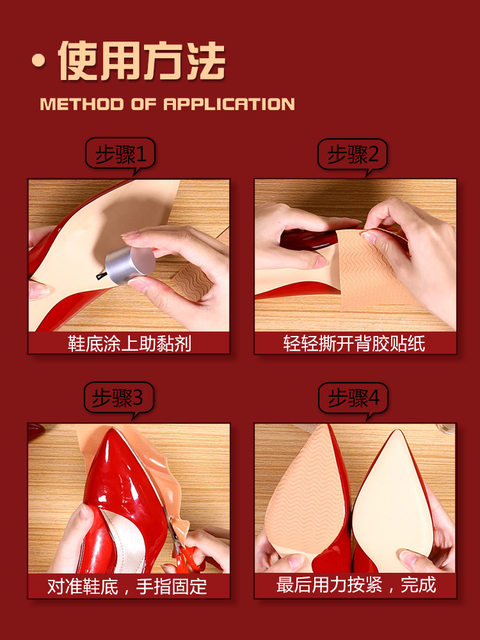 • 使用方法

METHOD OF APPLICATION

步骤1

鞋底涂上助黏剂

步骤2

轻轻撕开背胶贴纸

步骤3

对准鞋底，手指固定

步骤4

最后用力按紧，完成