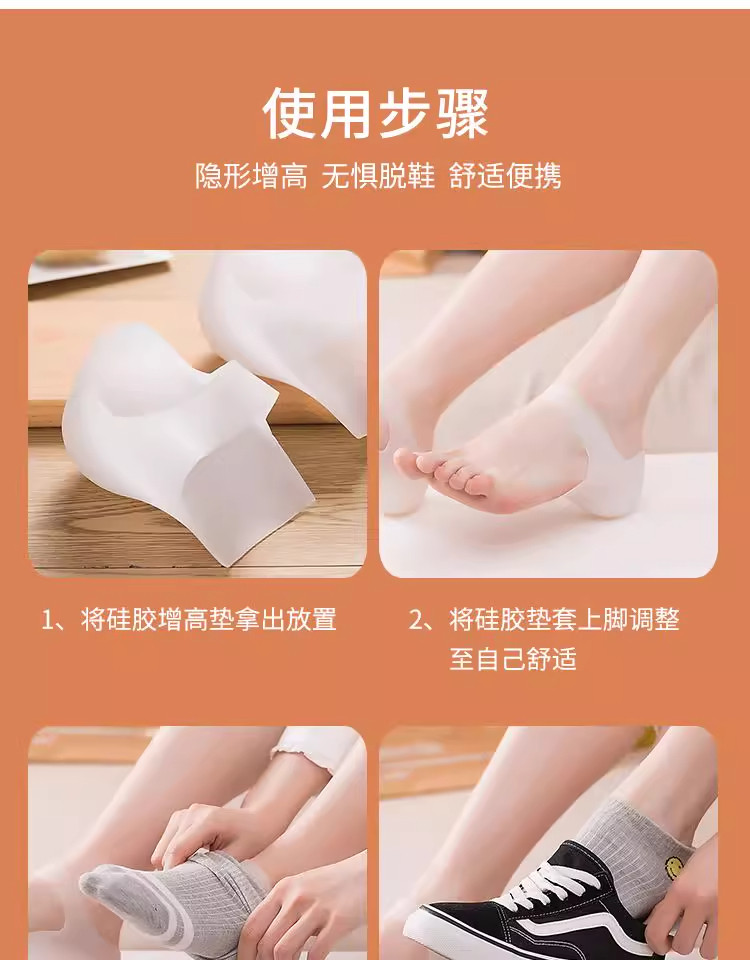 使用步骤

隐形增高 无惧脱鞋 舒适便携

1、将硅胶增高垫拿出放置

2、将硅胶垫套上脚调整至自己舒适