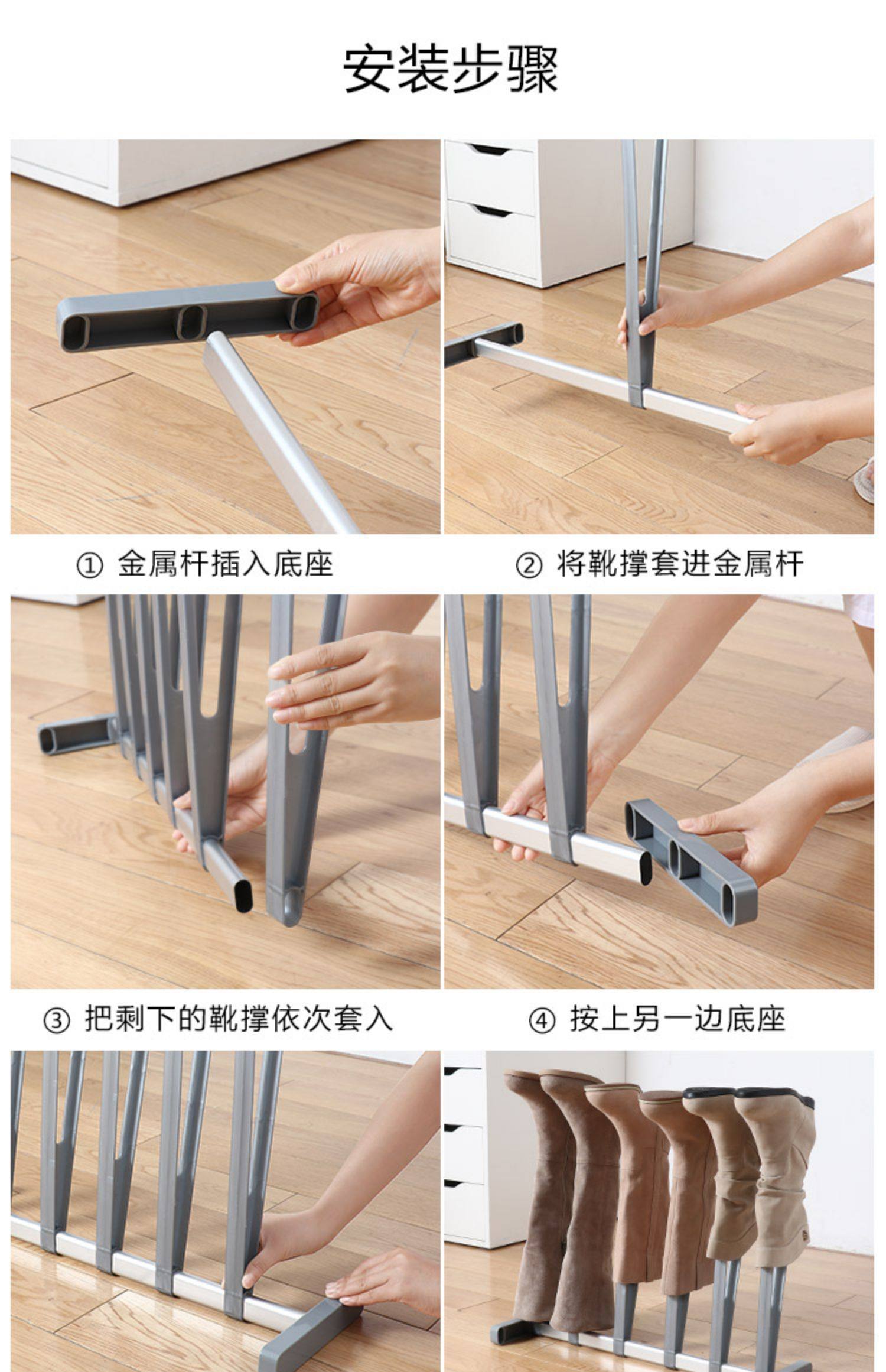 安装步骤

① 金属杆插入底座

② 将靴撑套进金属杆

③ 把剩下的靴撑依次套入

④ 按上另一边底座