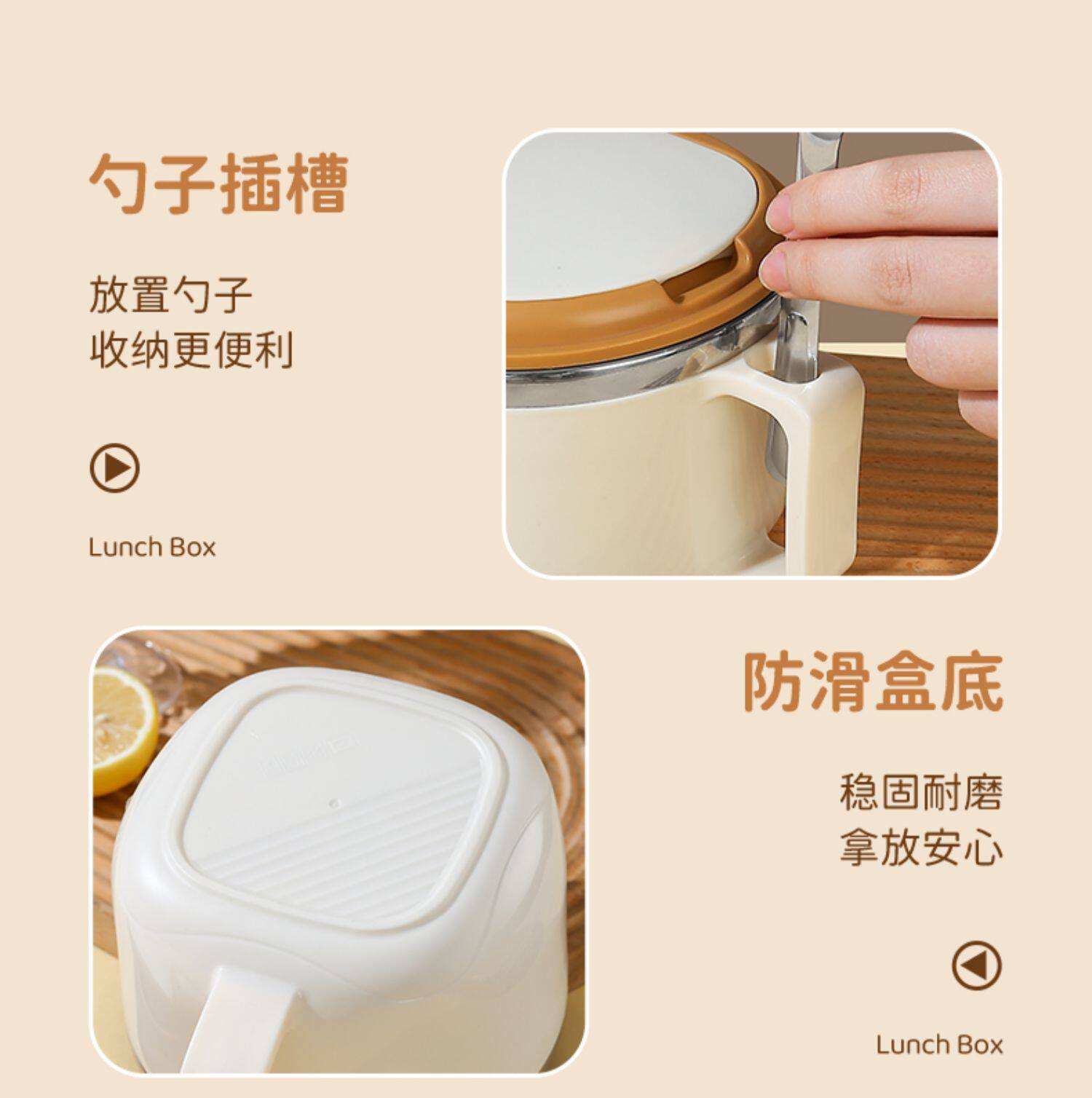 勺子插槽

放置勺子
收纳更便利

Lunch Box

防滑盒底

稳固耐磨
拿放安心

Lunch Box