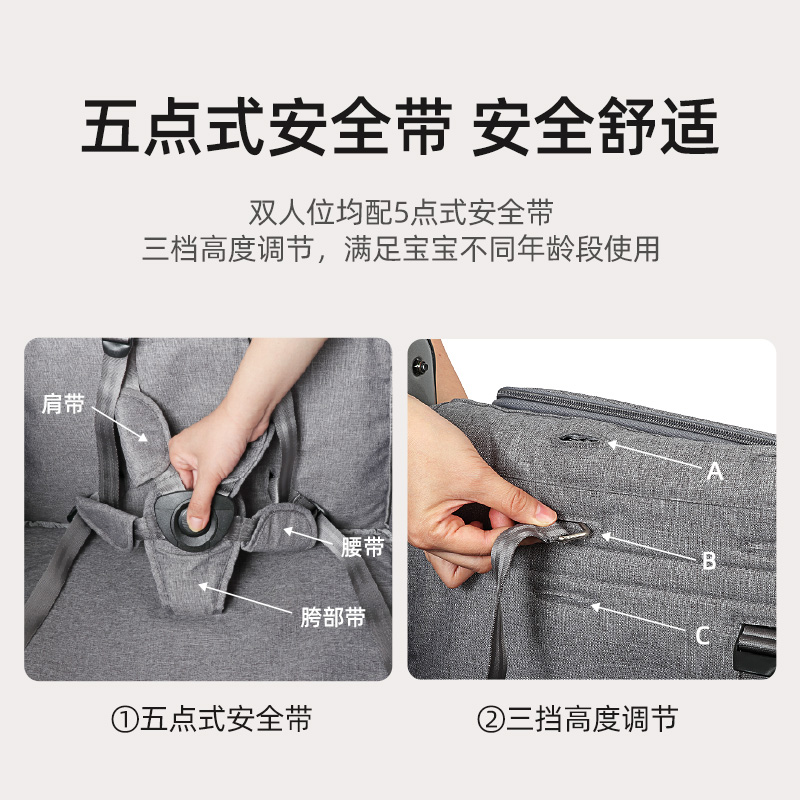 五点式安全带 安全舒适

双人位均配5点式安全带
三档高度调节，满足宝宝不同年龄段使用

肩带

腰带

胯部带

A

B

C

①五点式安全带

②三挡高度调节