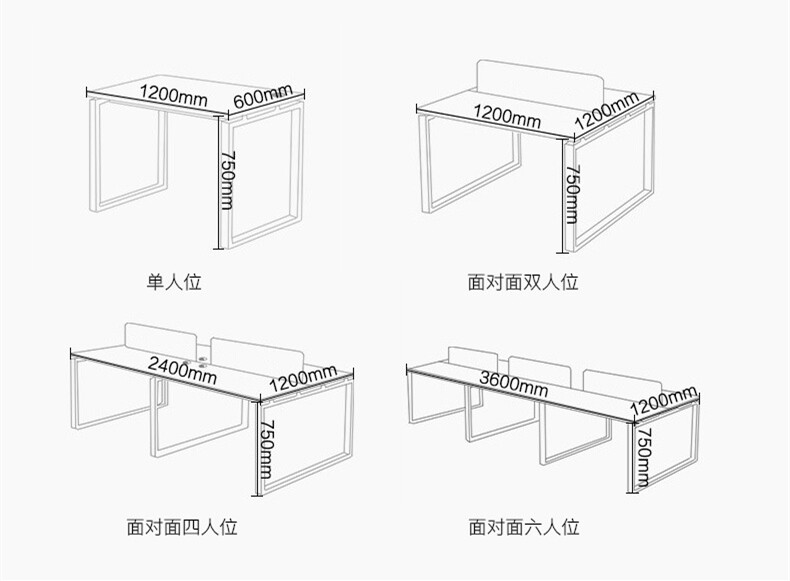 1200mm
600mm
750mm
单人位

1200mm
1200mm
750mm
面对面双人位

2400mm
1200mm
750mm
面对面四人位

3600mm
1200mm
750mm
面对面六人位