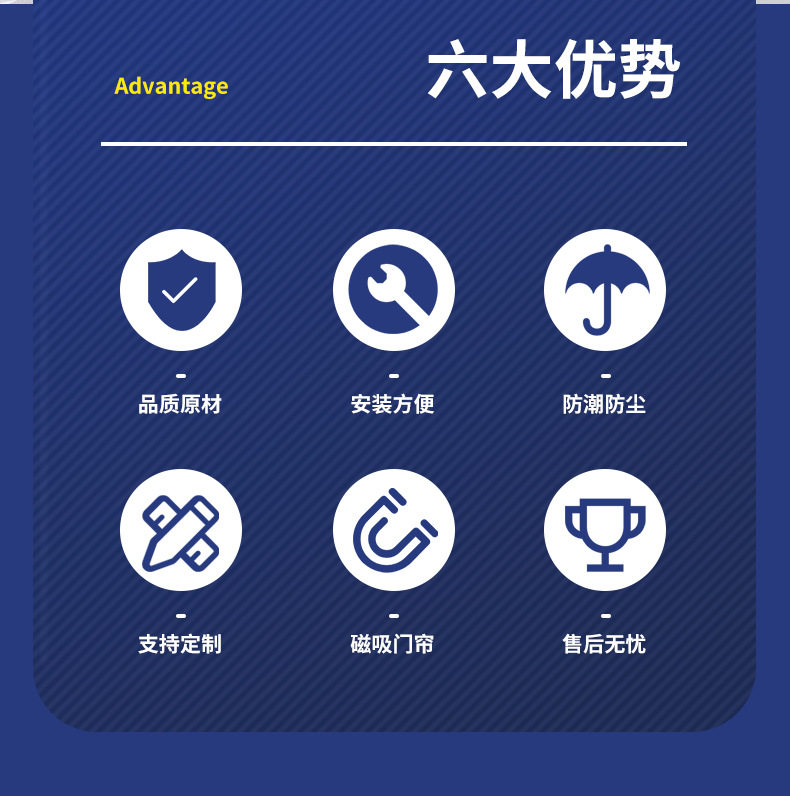 Advantage

六大优势

-
品质原材

-
安装方便

-
防潮防尘

-
支持定制

-
磁吸门帘

-
售后无忧