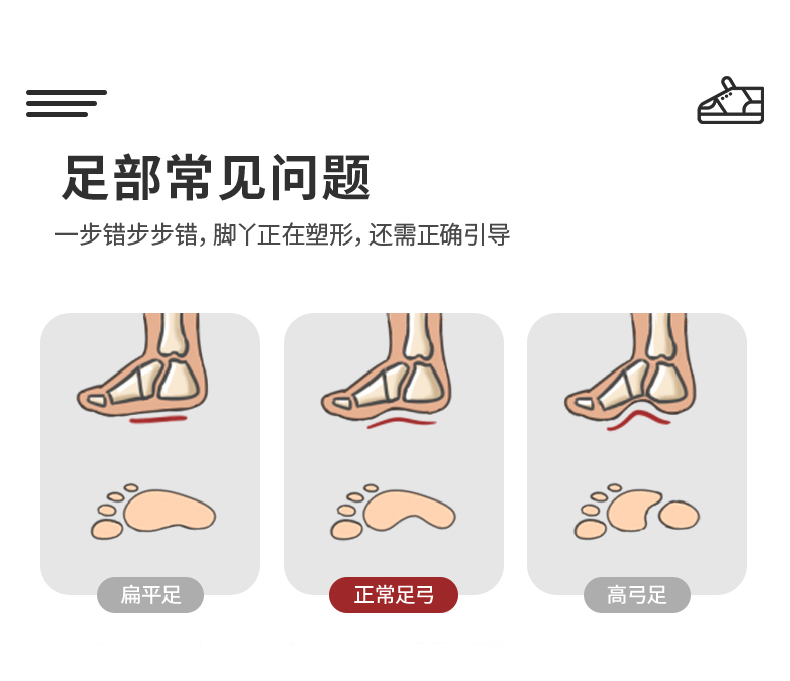 足部常见问题

一步错步步错，脚丫正在塑形，还需正确引导

扁平足

正常足弓

高弓足